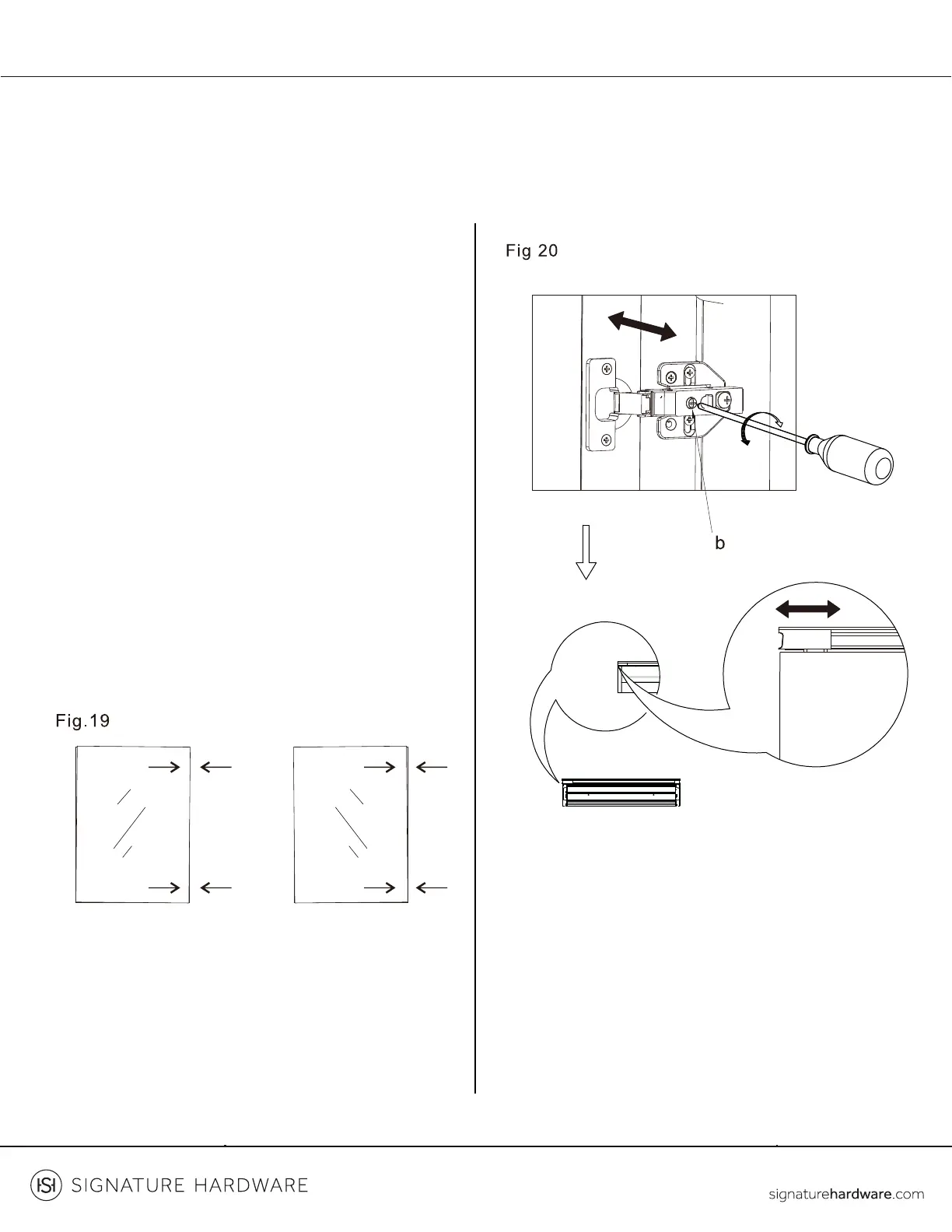 Fig.19

Fig 20

b

SIGNATURE HARDWARE

signaturehardware.com