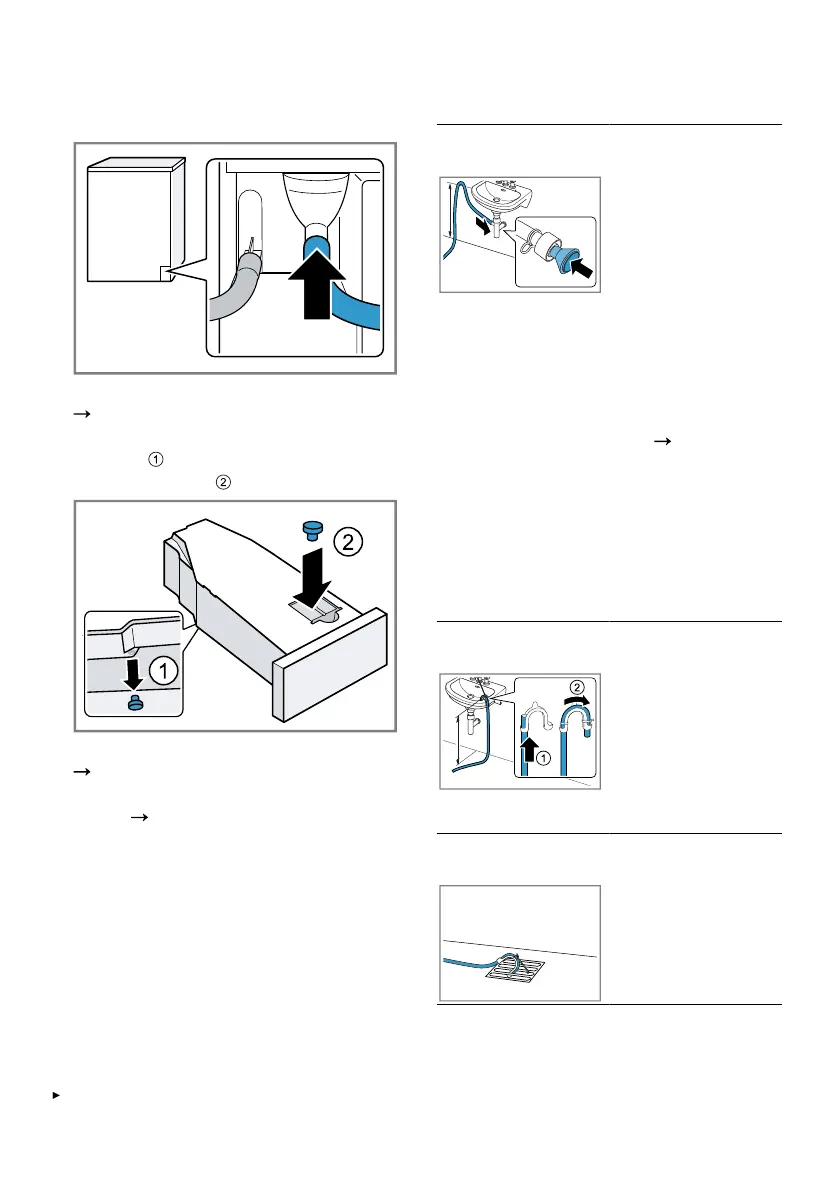 →

①
②

②

①

→

→

→

②

①