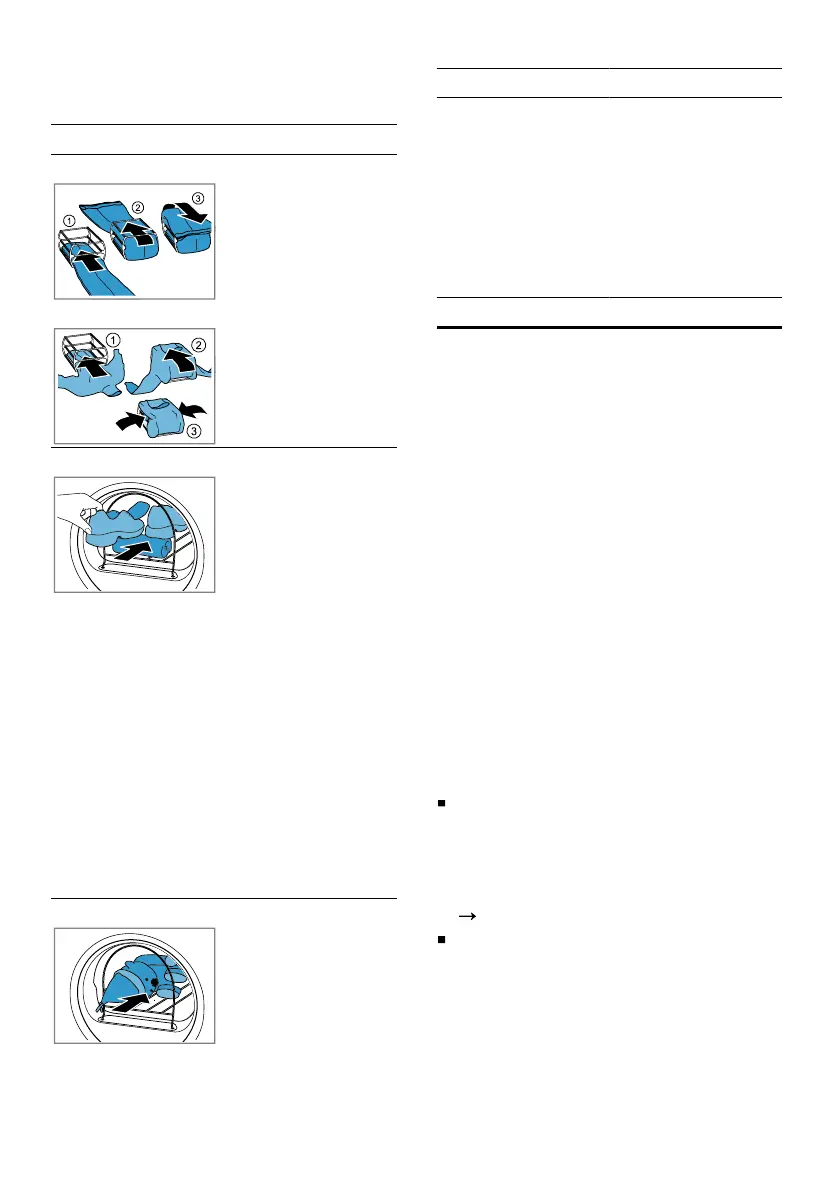 ①
②
③

①
②
③

→