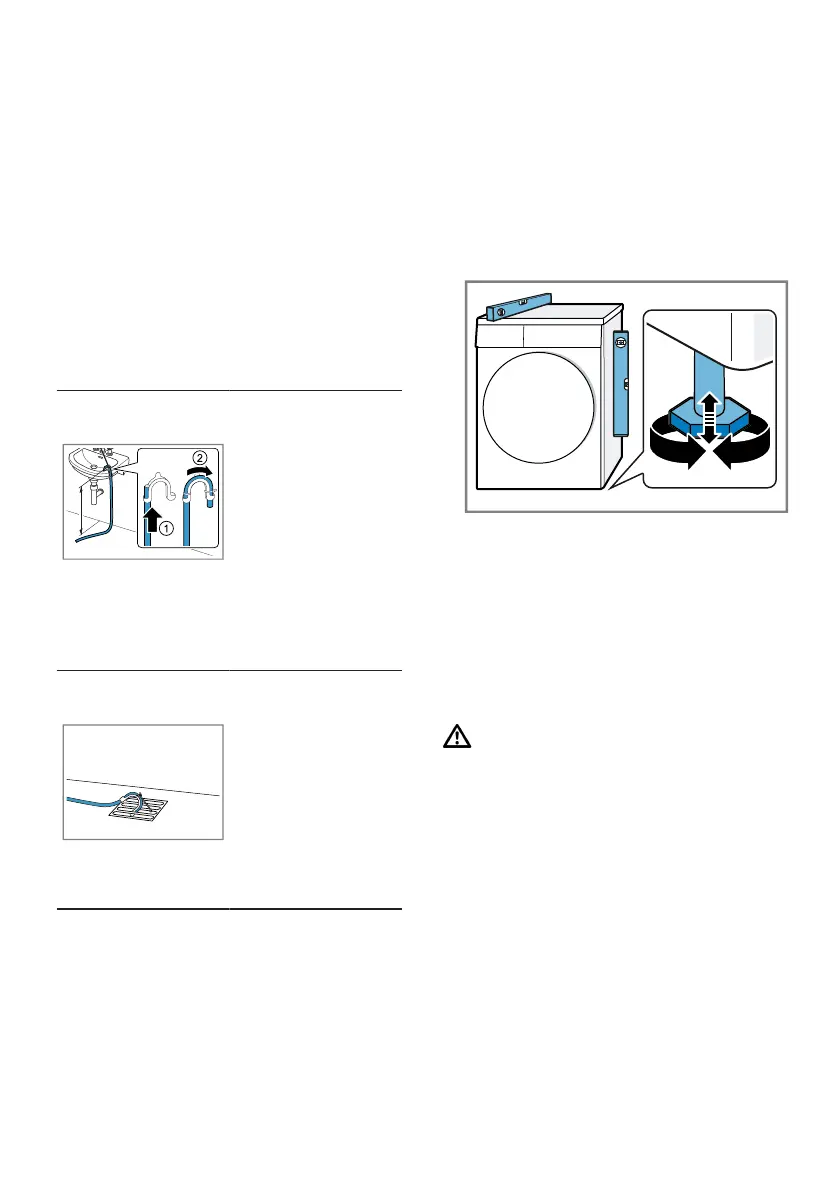 ②

①