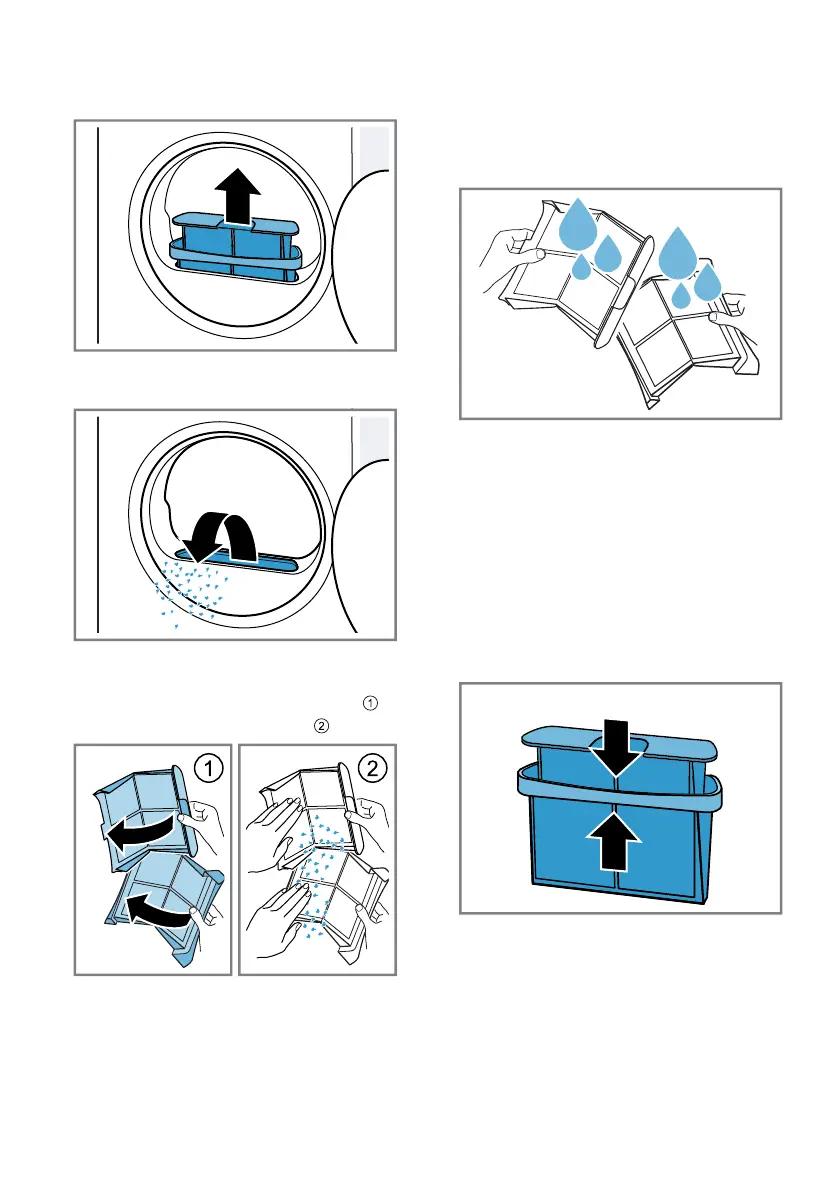 ①
②
1
2