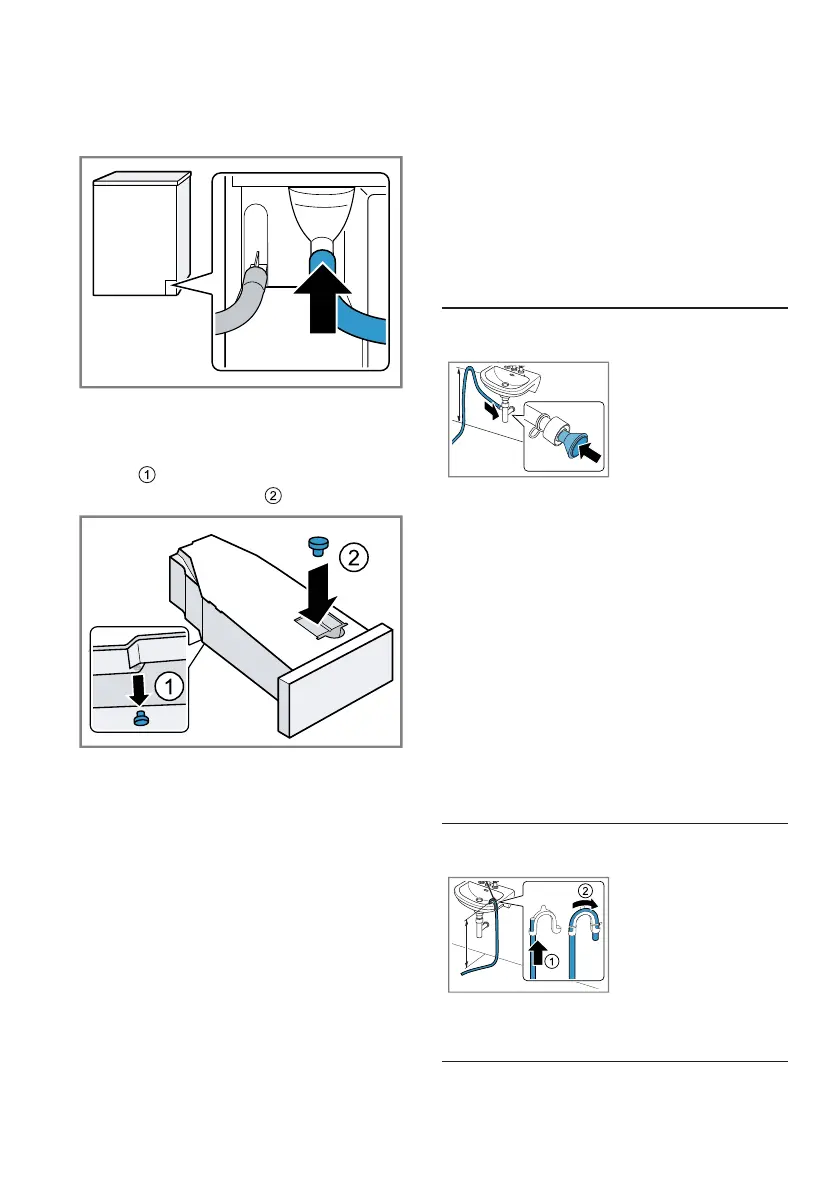 ①
②

②

①

②

①