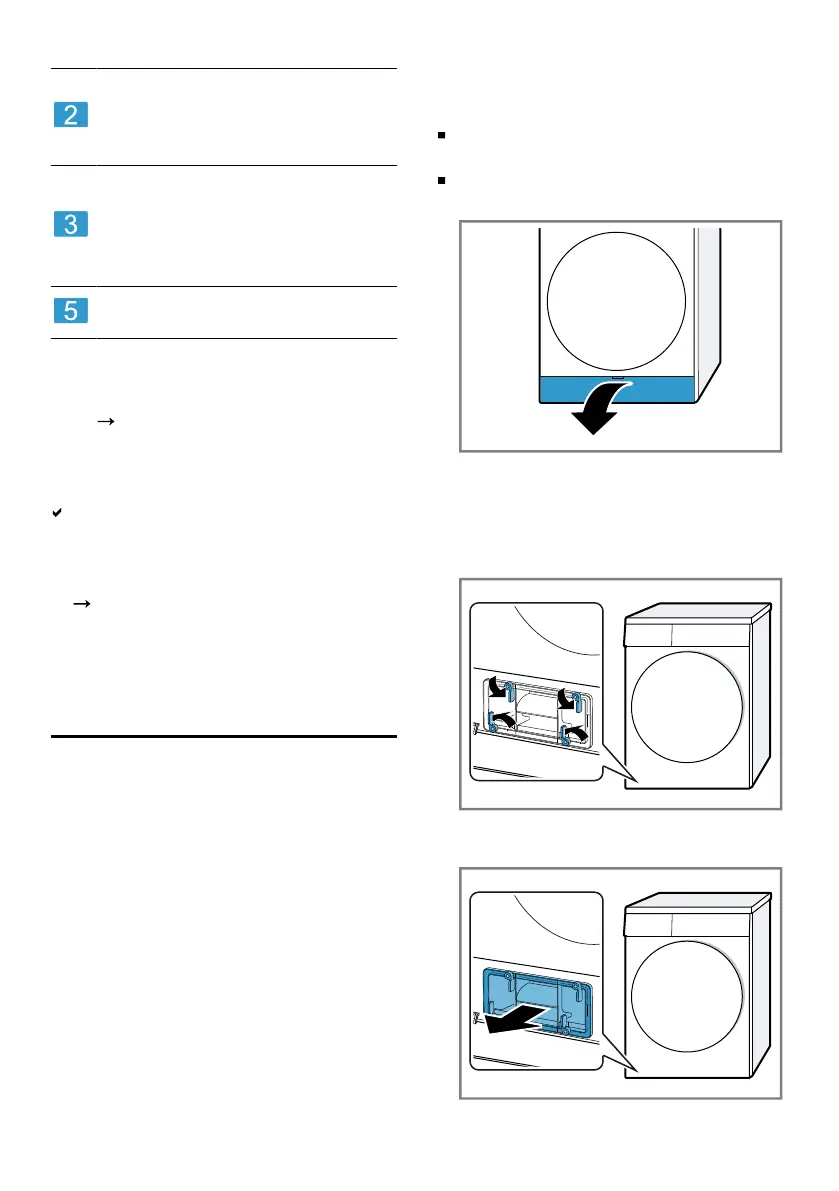 2

3

5

→

→