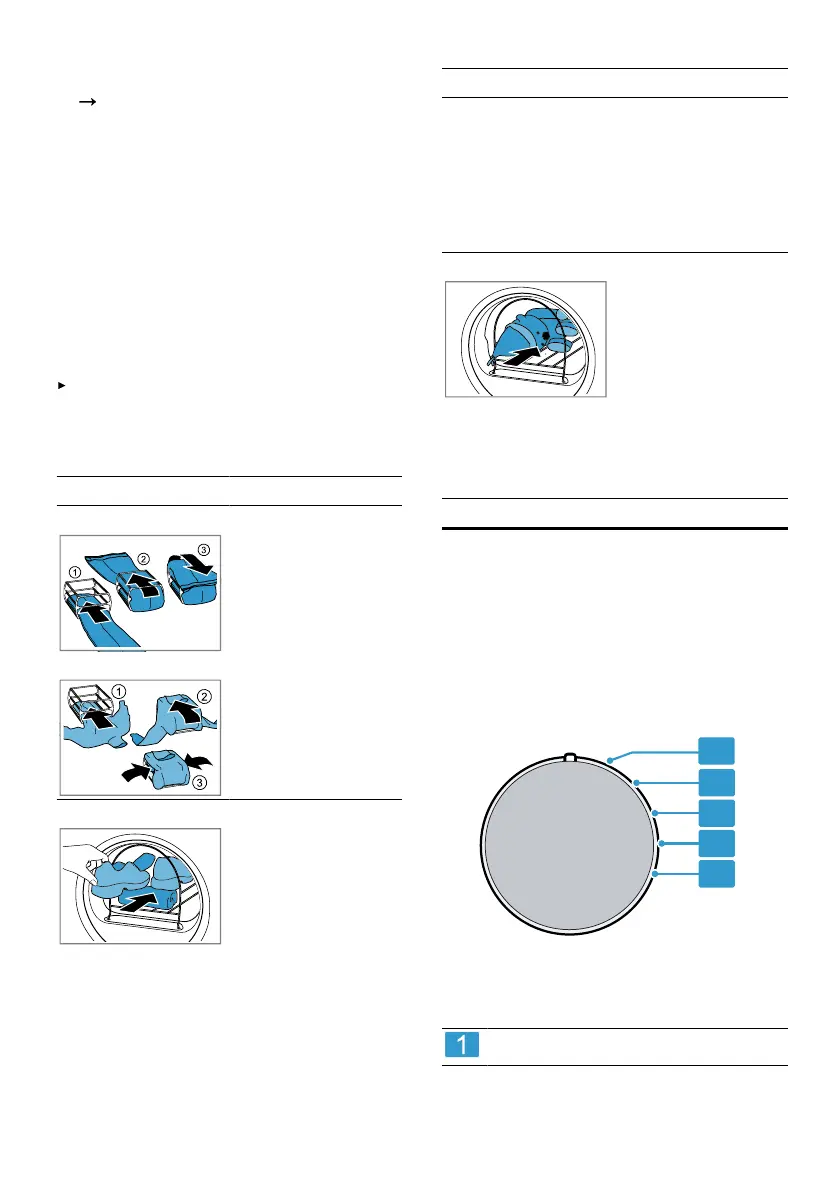 →

①
②
③

①
②
③

1