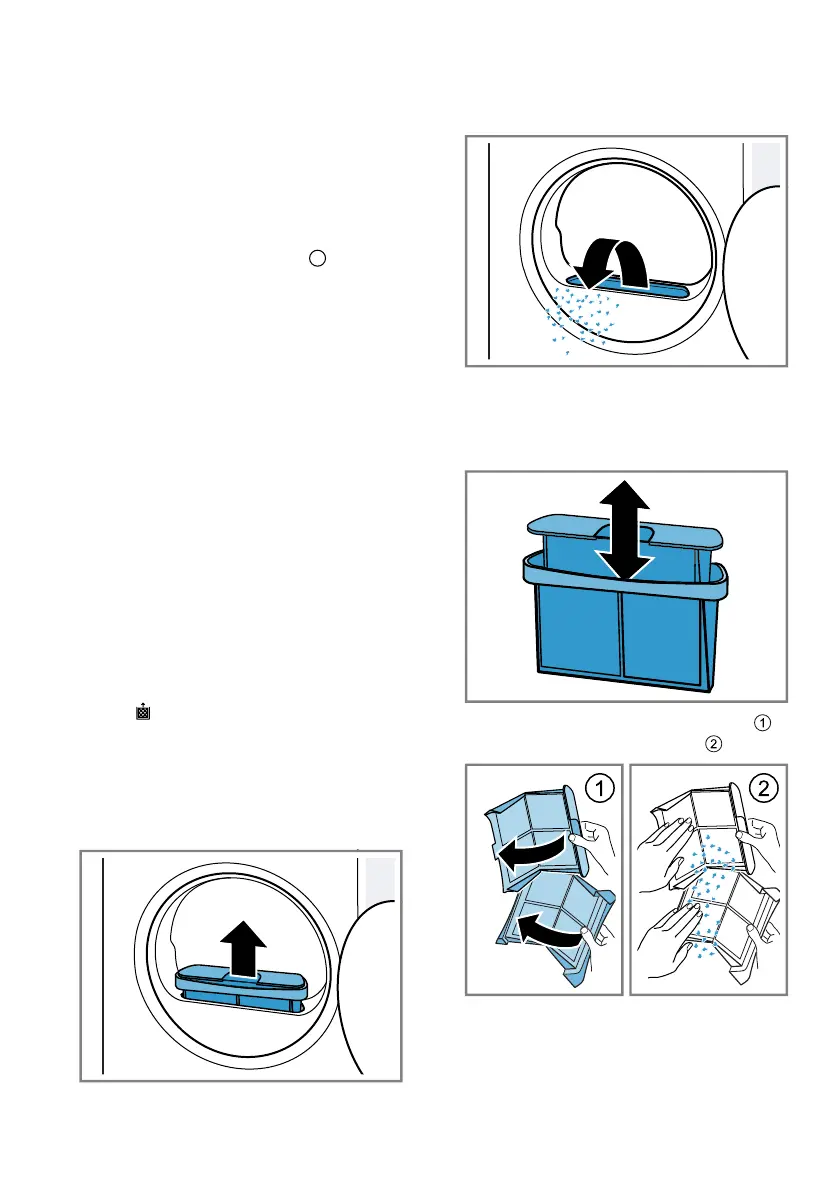 1

2

1

2