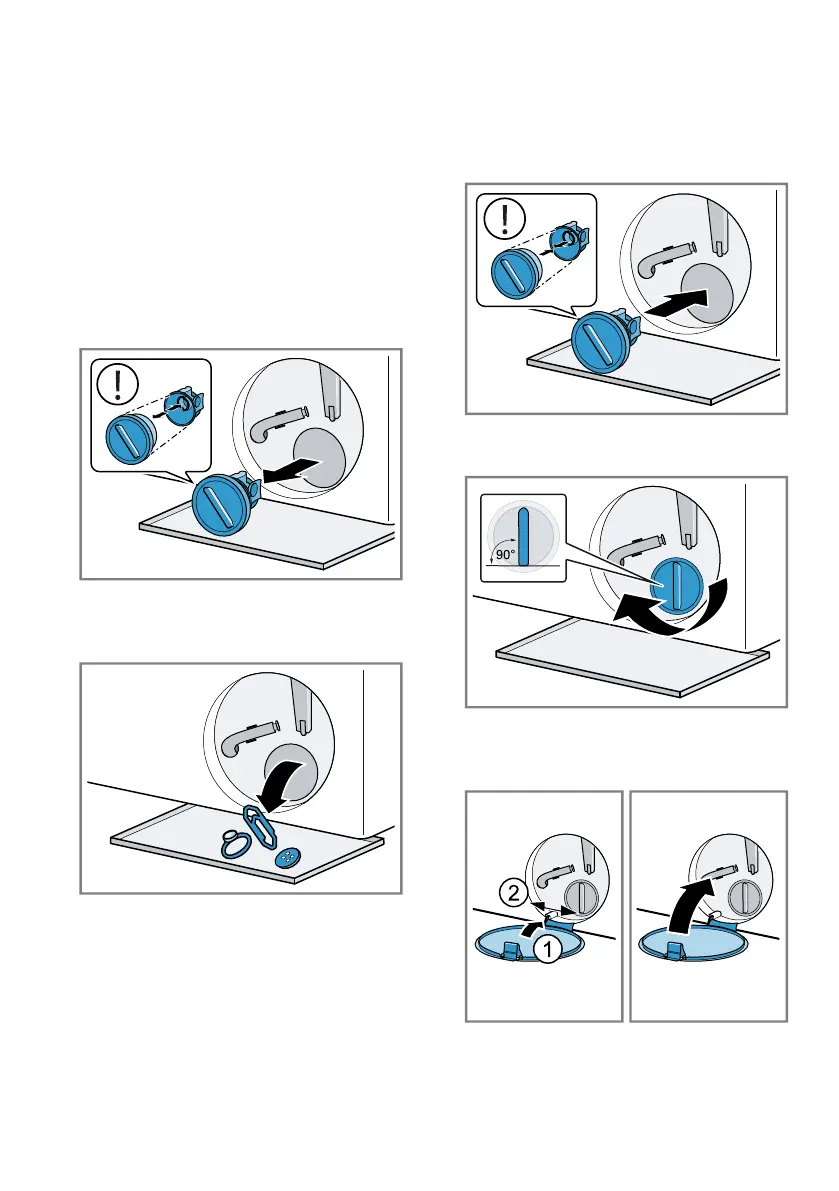 90°

2

1