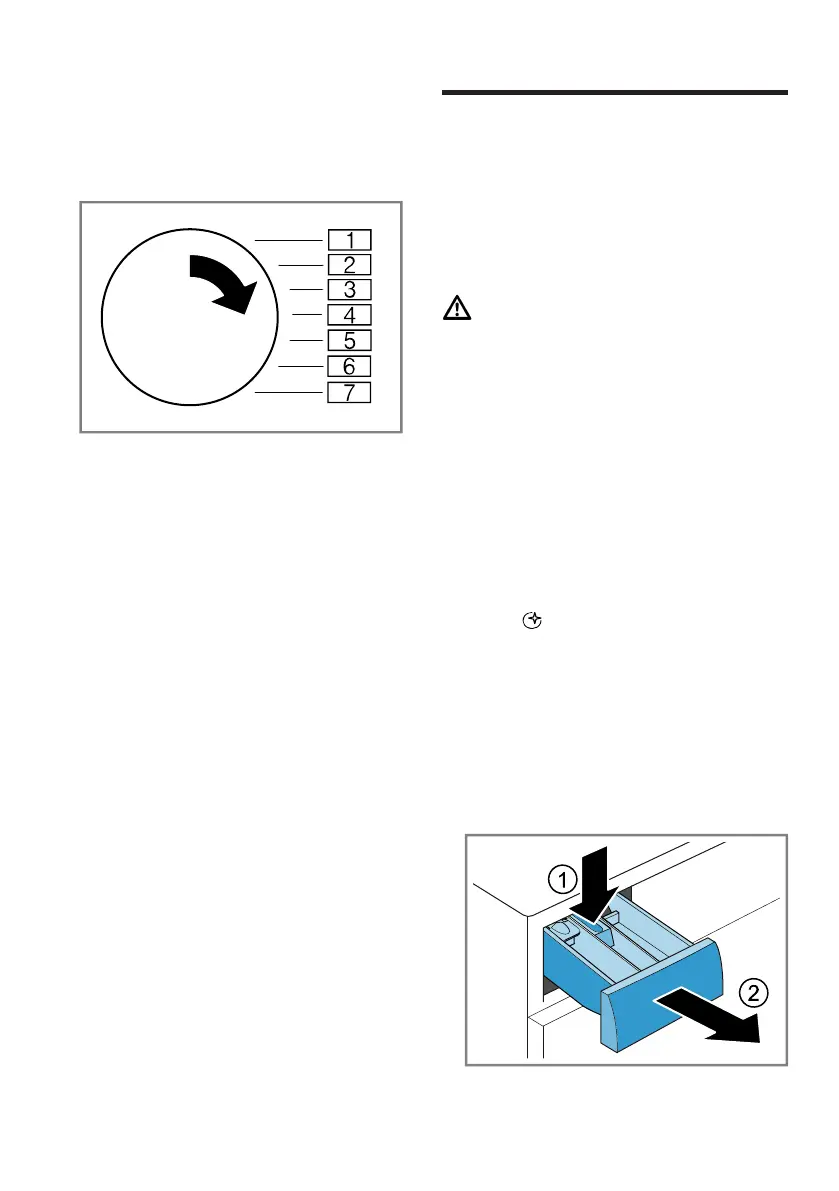 1
2
3
4
5
6
7

①
②