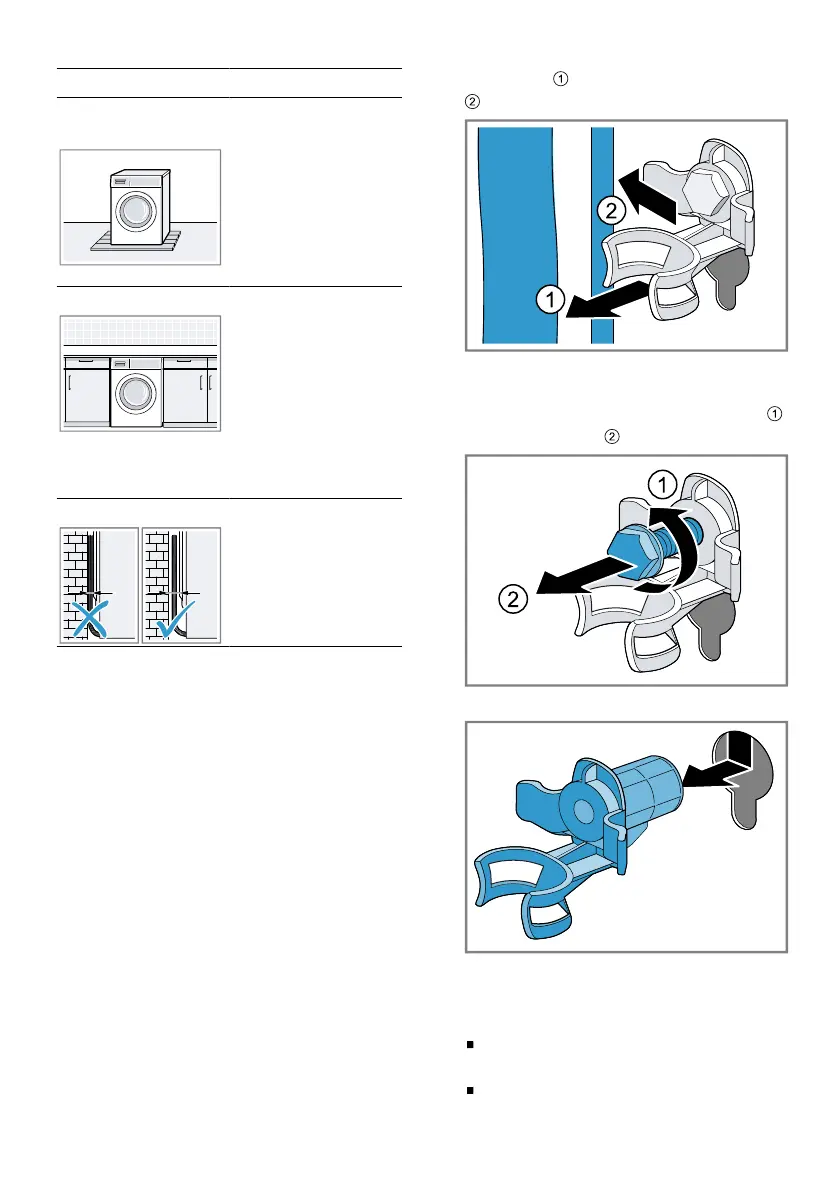 ①
②

2
1

①
②

1
2