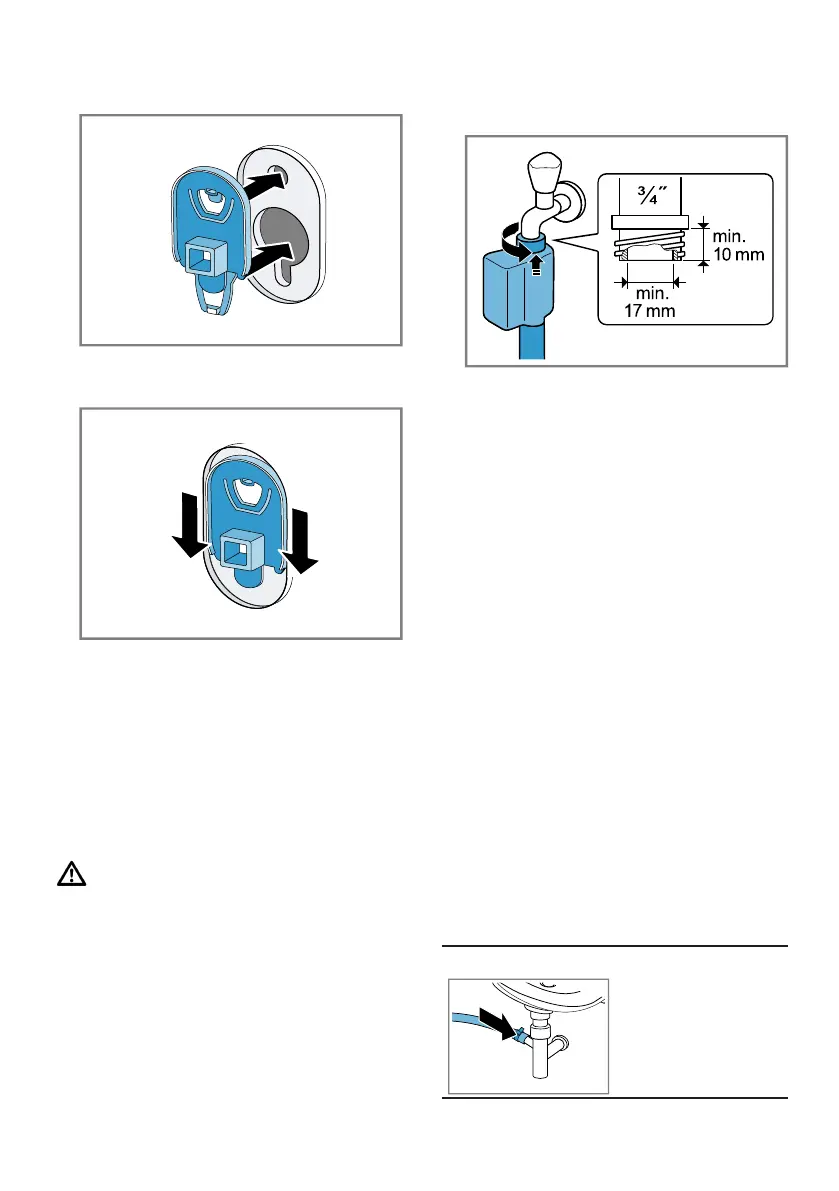 $\frac{3}{4}$″

min.
10 mm

min.
17 mm