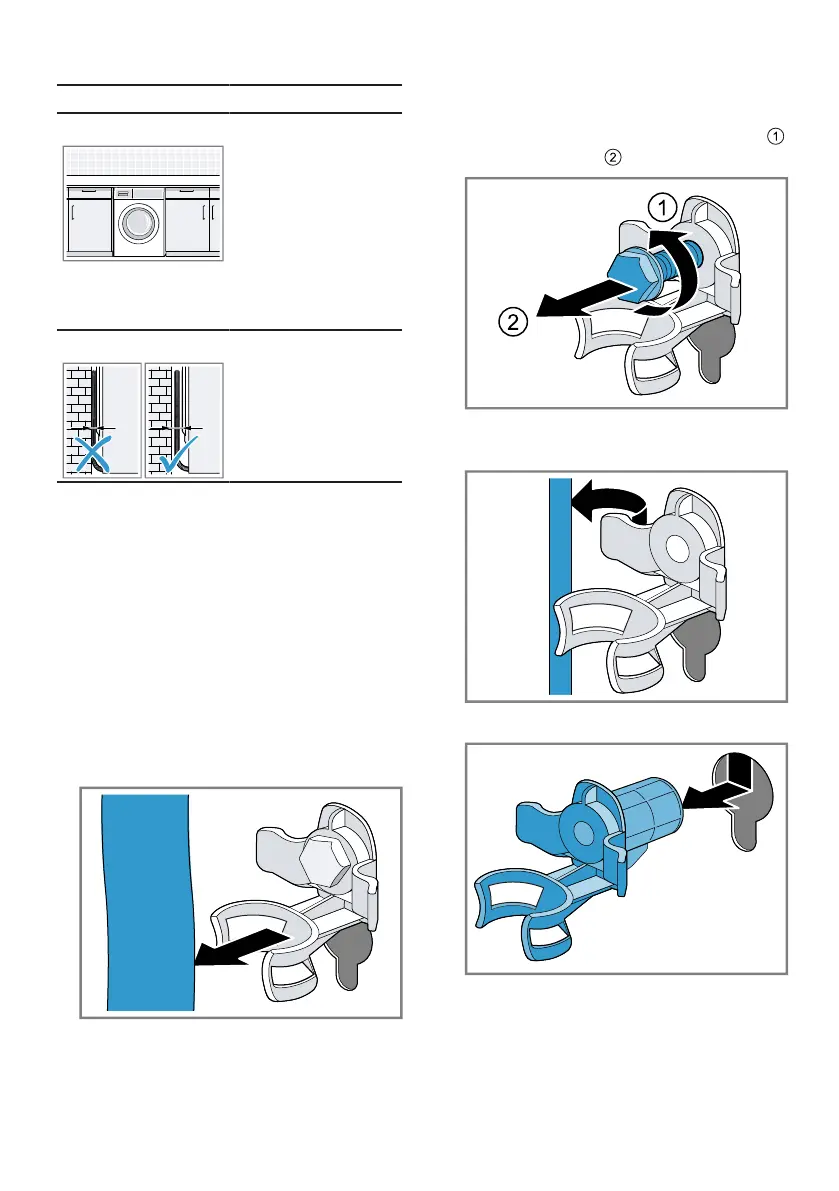 ①
②

1

2