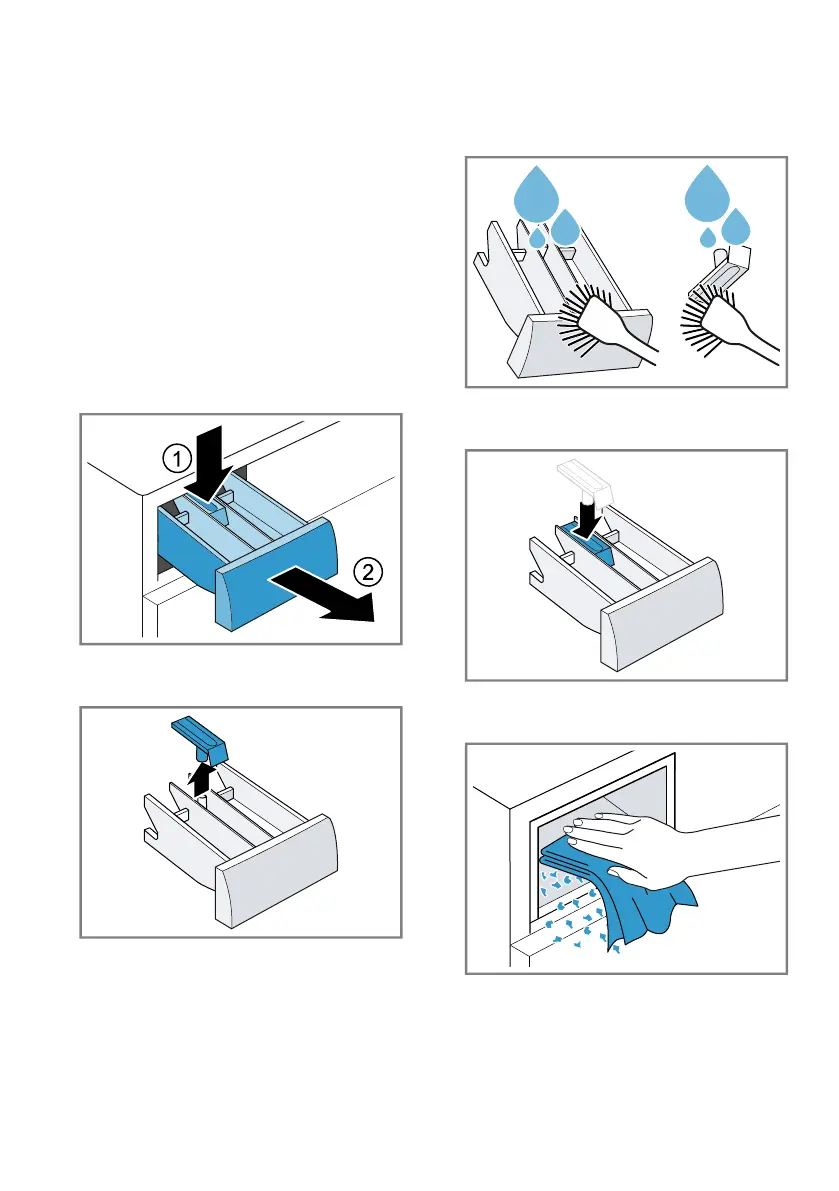 1

2