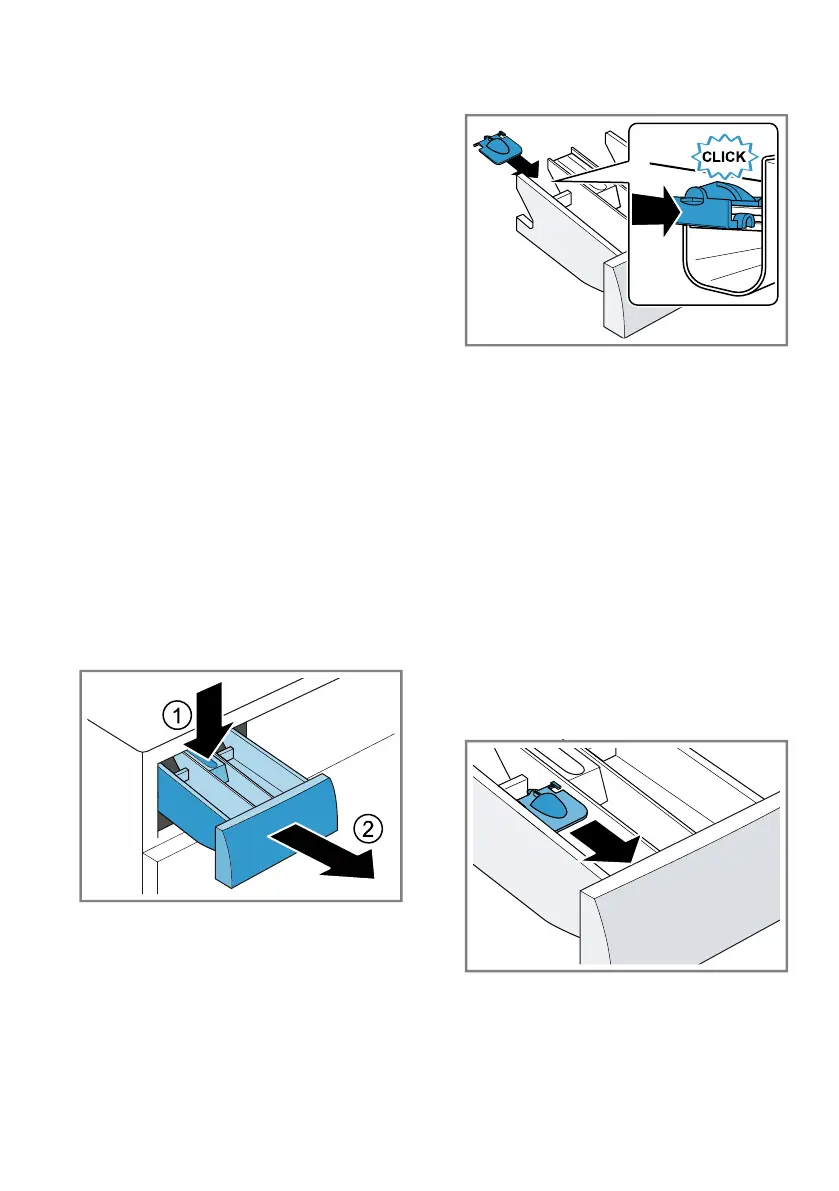 CLICK

1
2