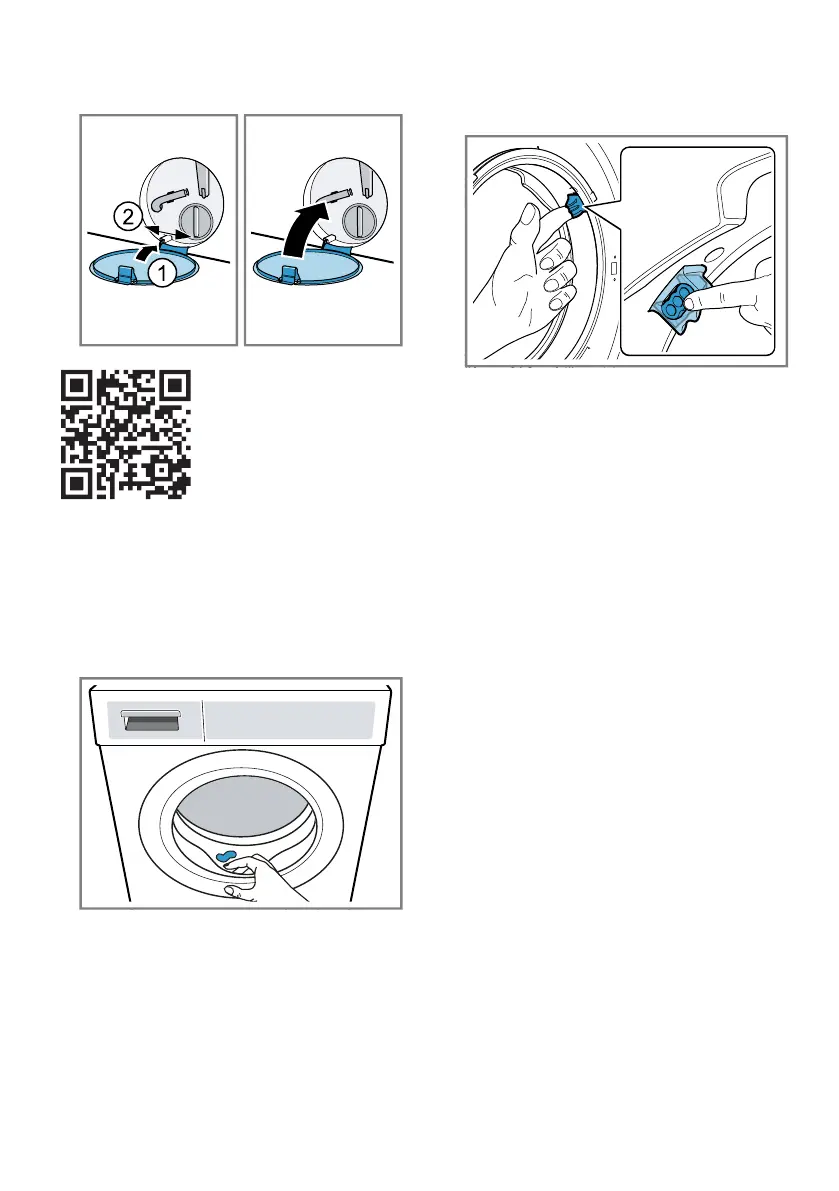 2

1