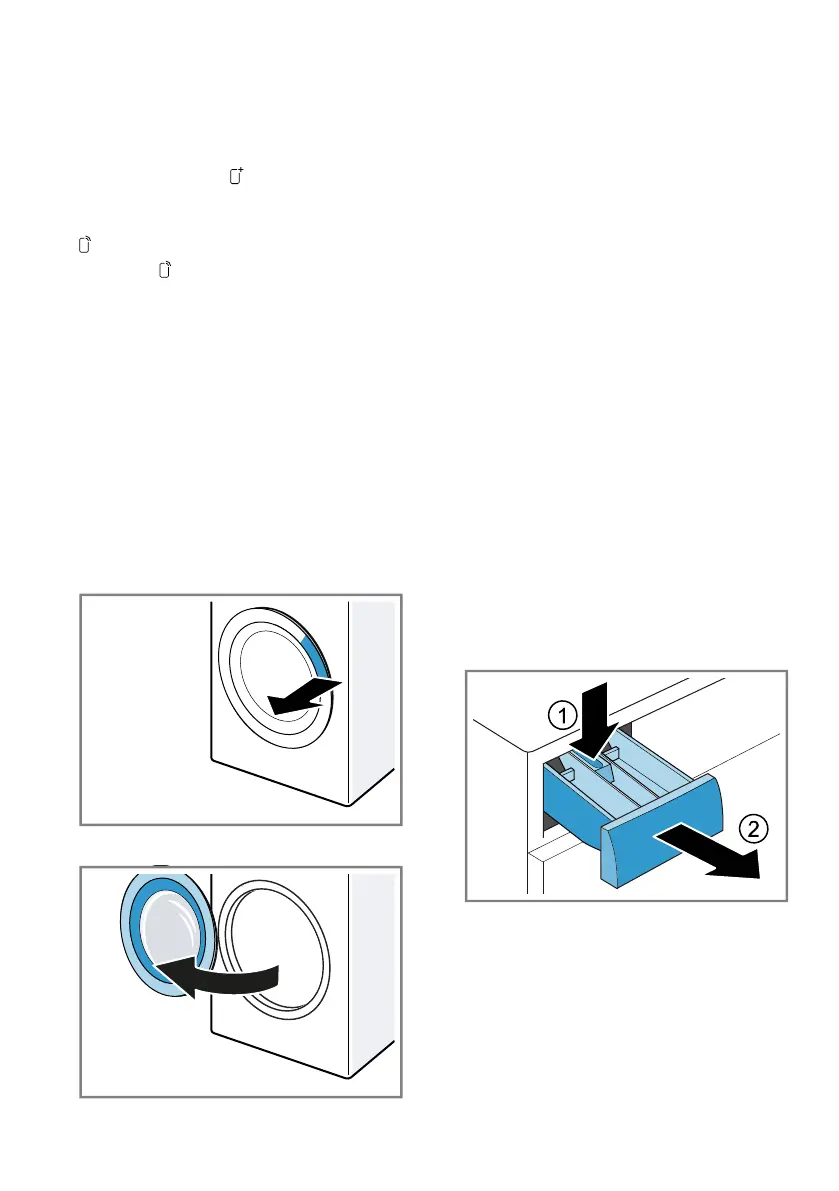 ①

②