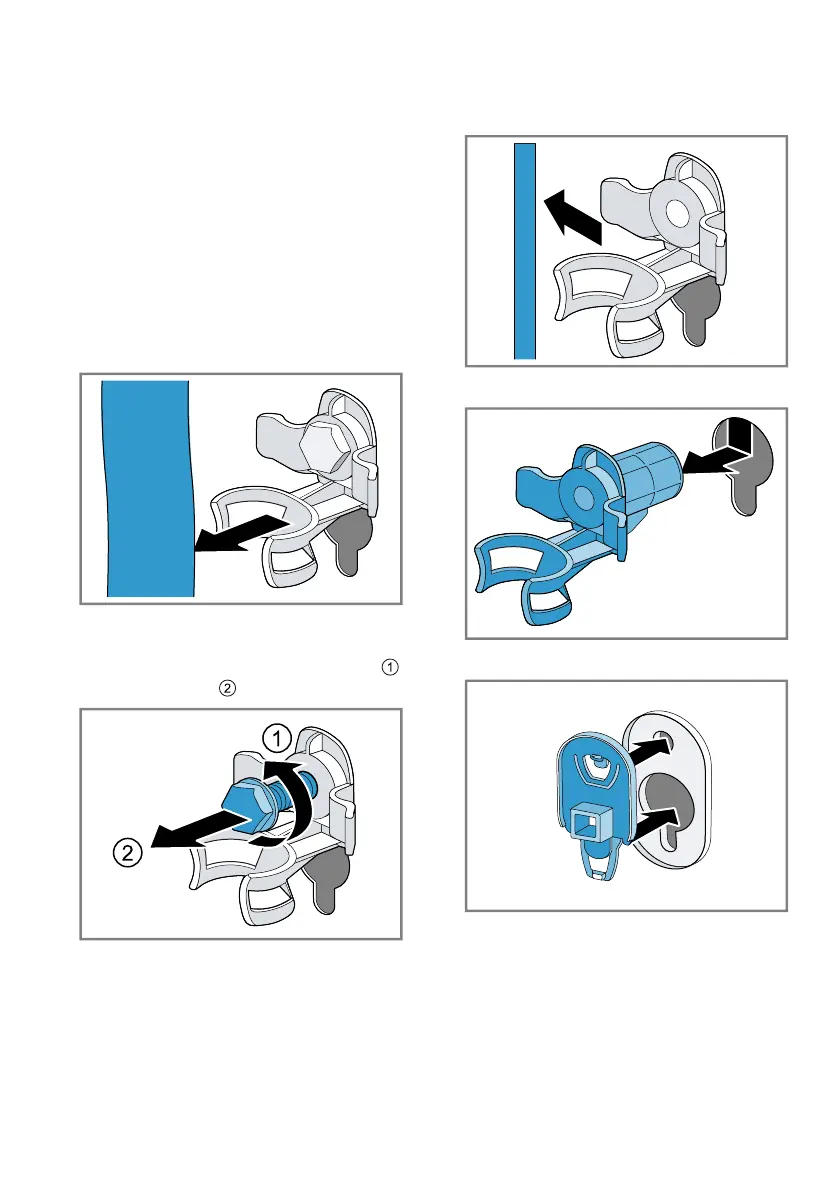 ①
②

①

②