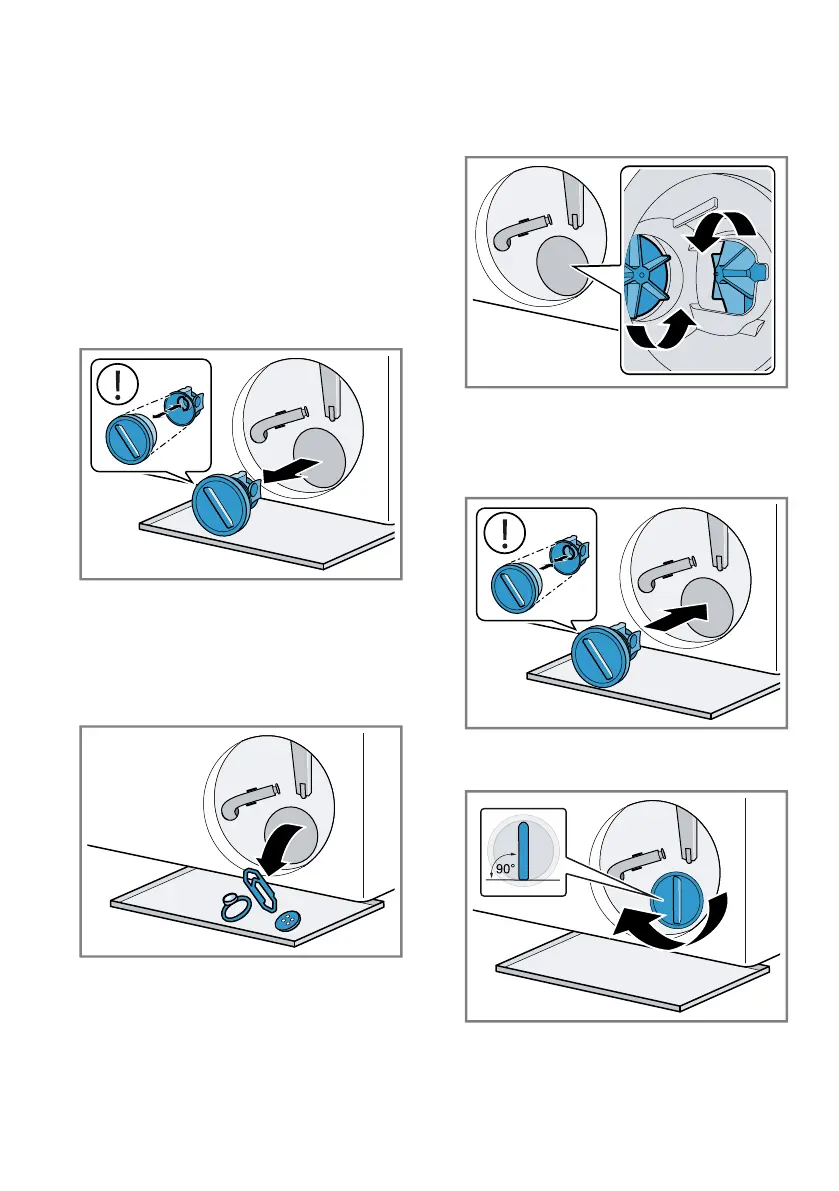 90°