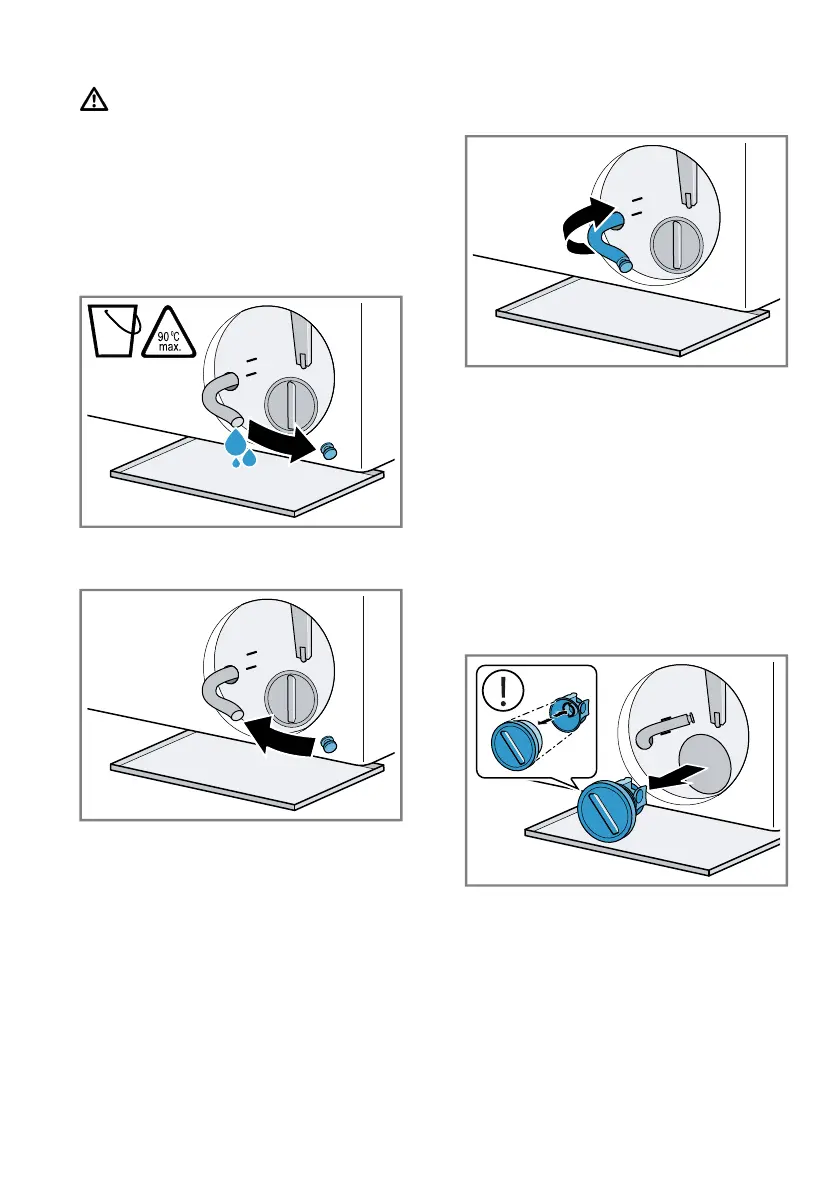 90 °C max.