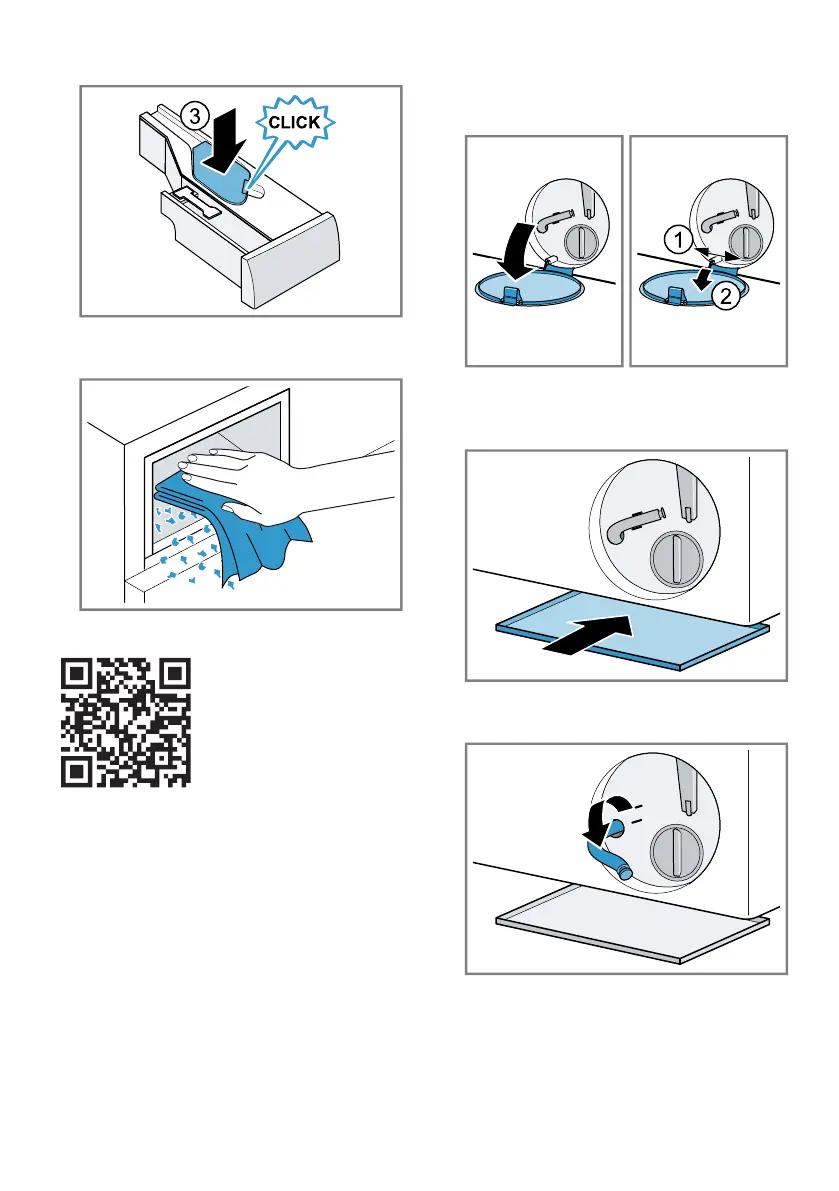 3
CLICK

1
2