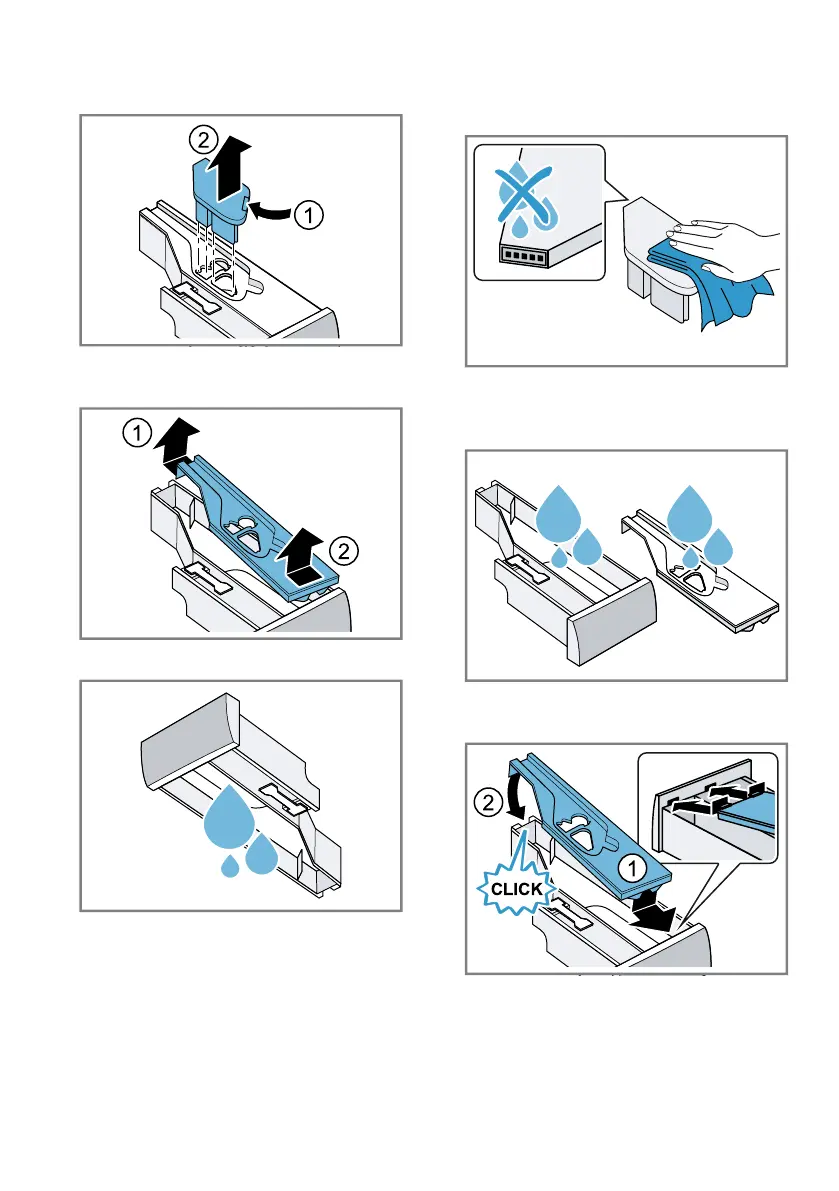 2
1
1
2
2
1
CLICK