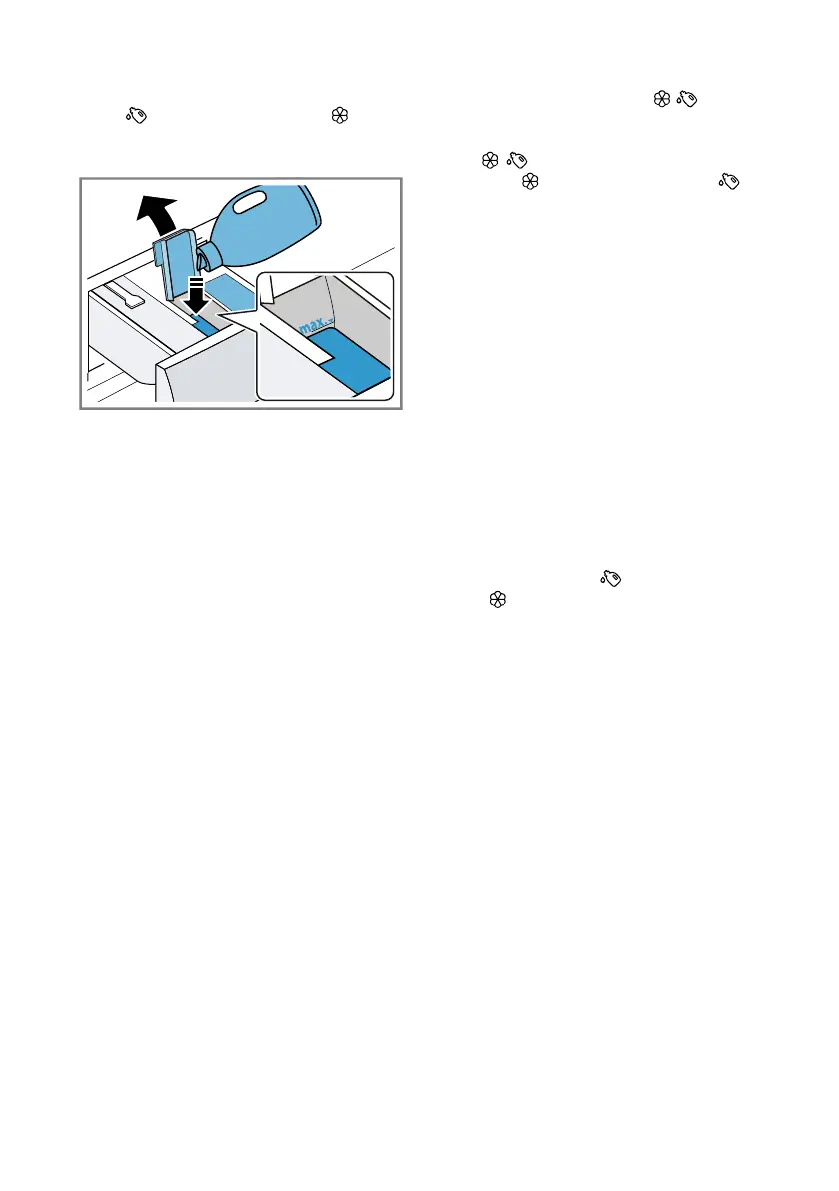 max.