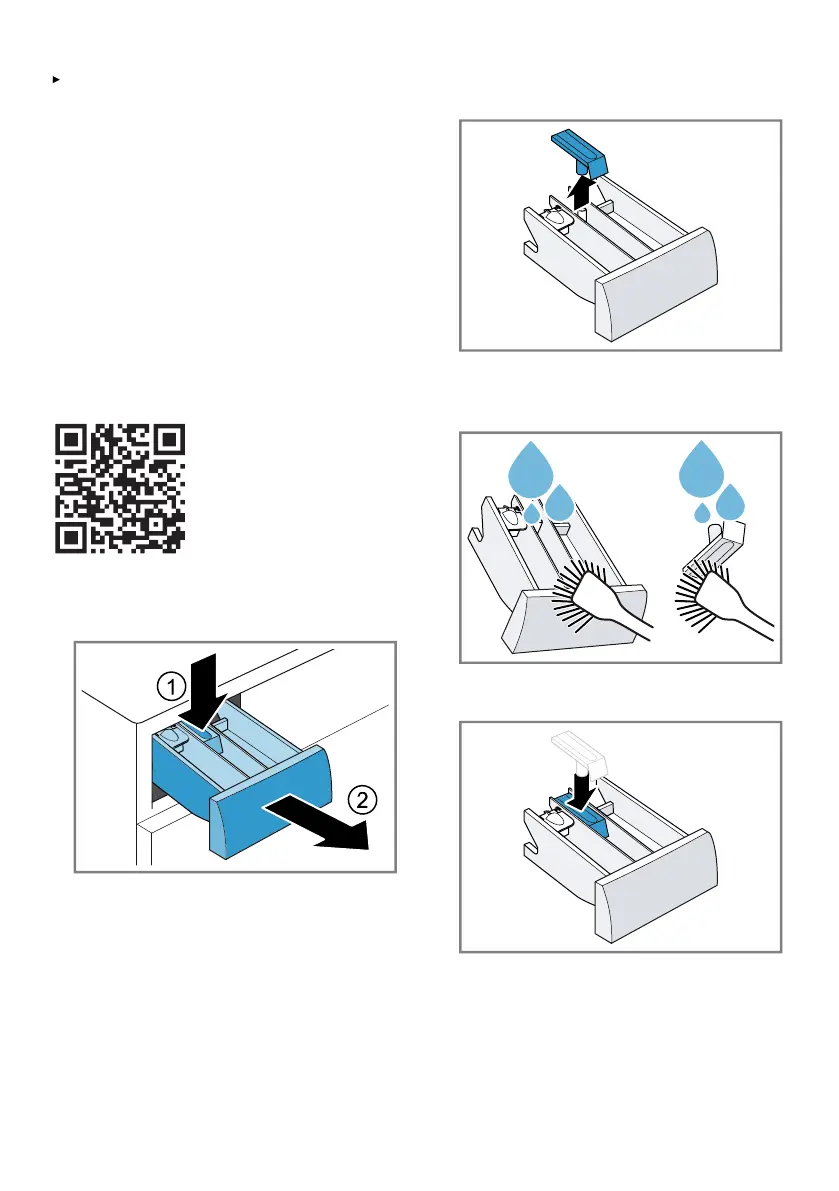 1

2