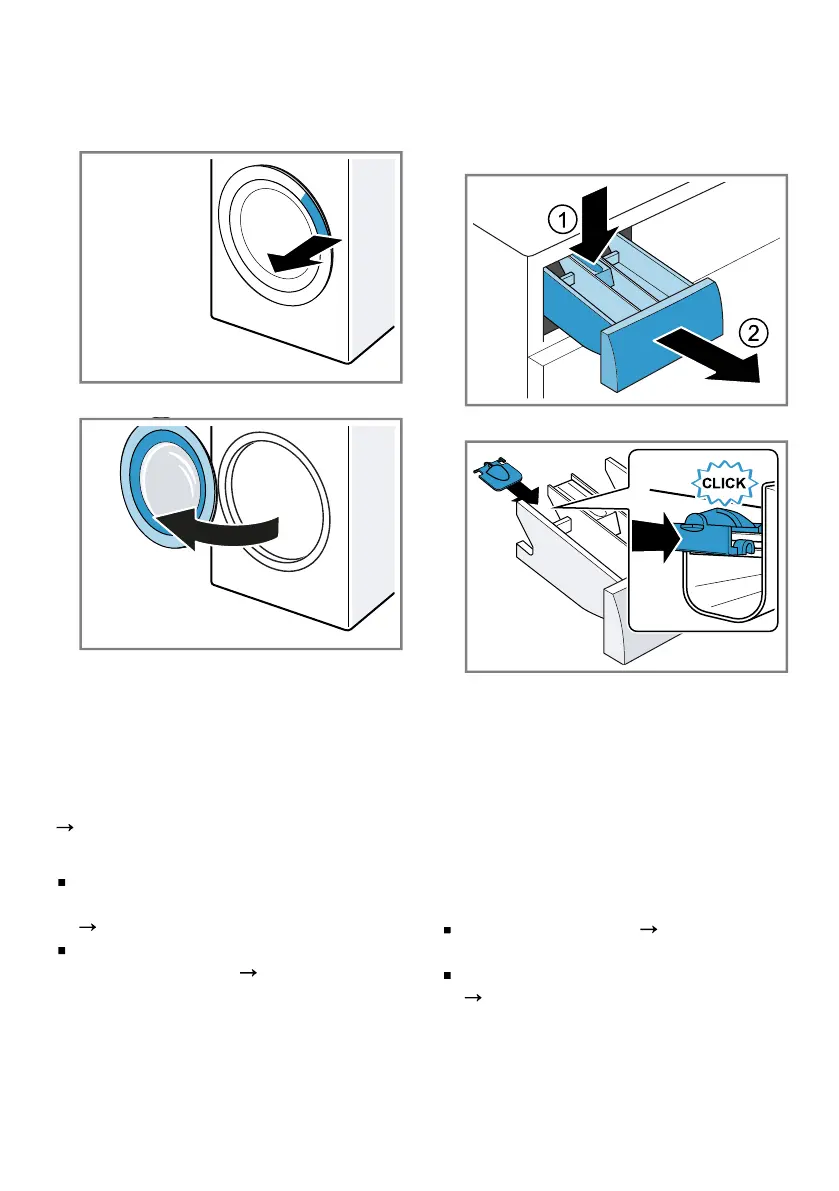 1

2

CLICK

→

▪

→

▪

→

▪ →

▪

→