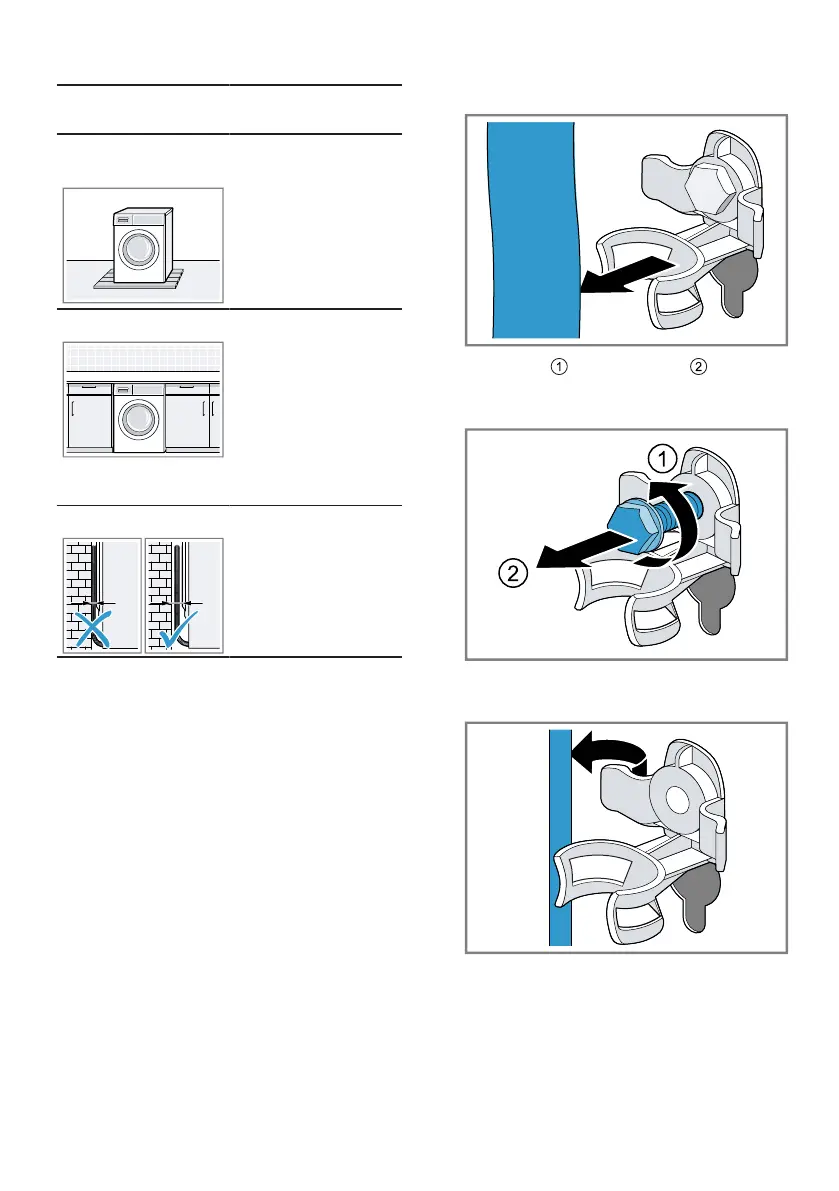 ①

②

1

2