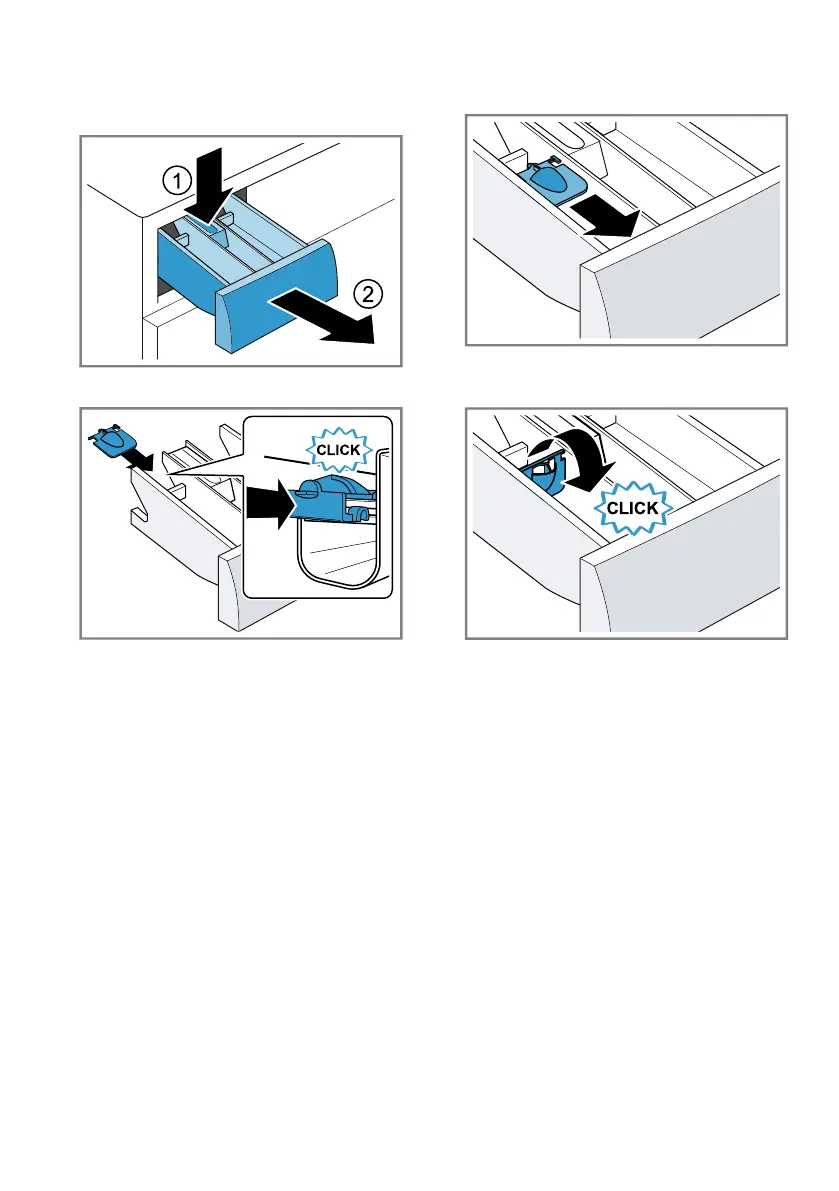 ①
②

CLICK

CLICK