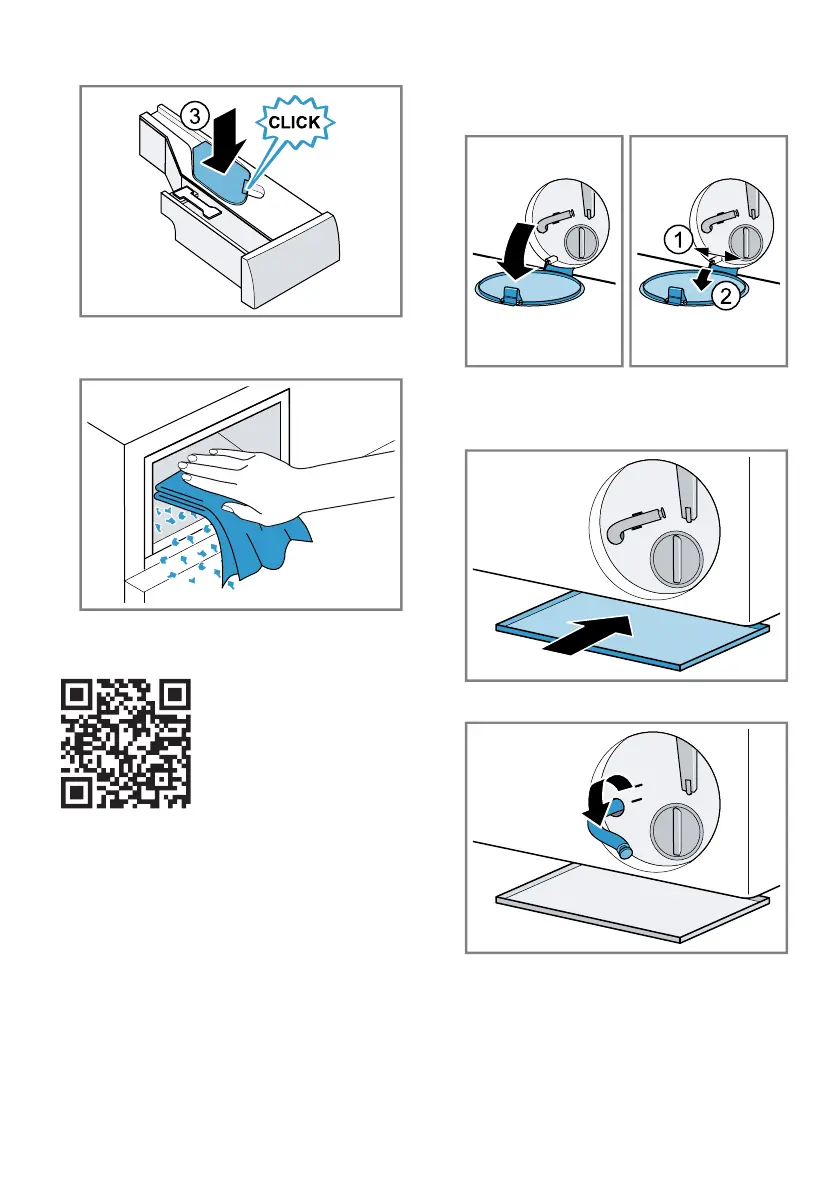 3
CLICK

1
2