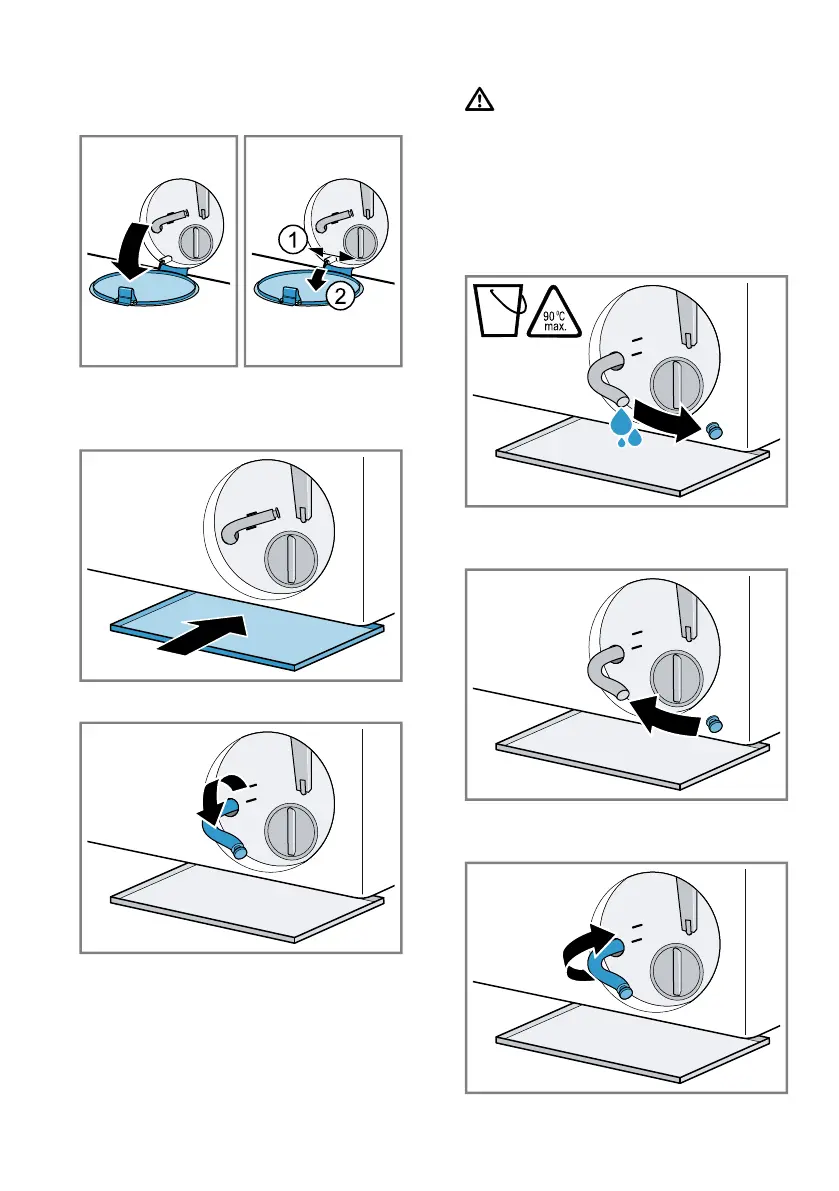 1
2

90 °C
max.