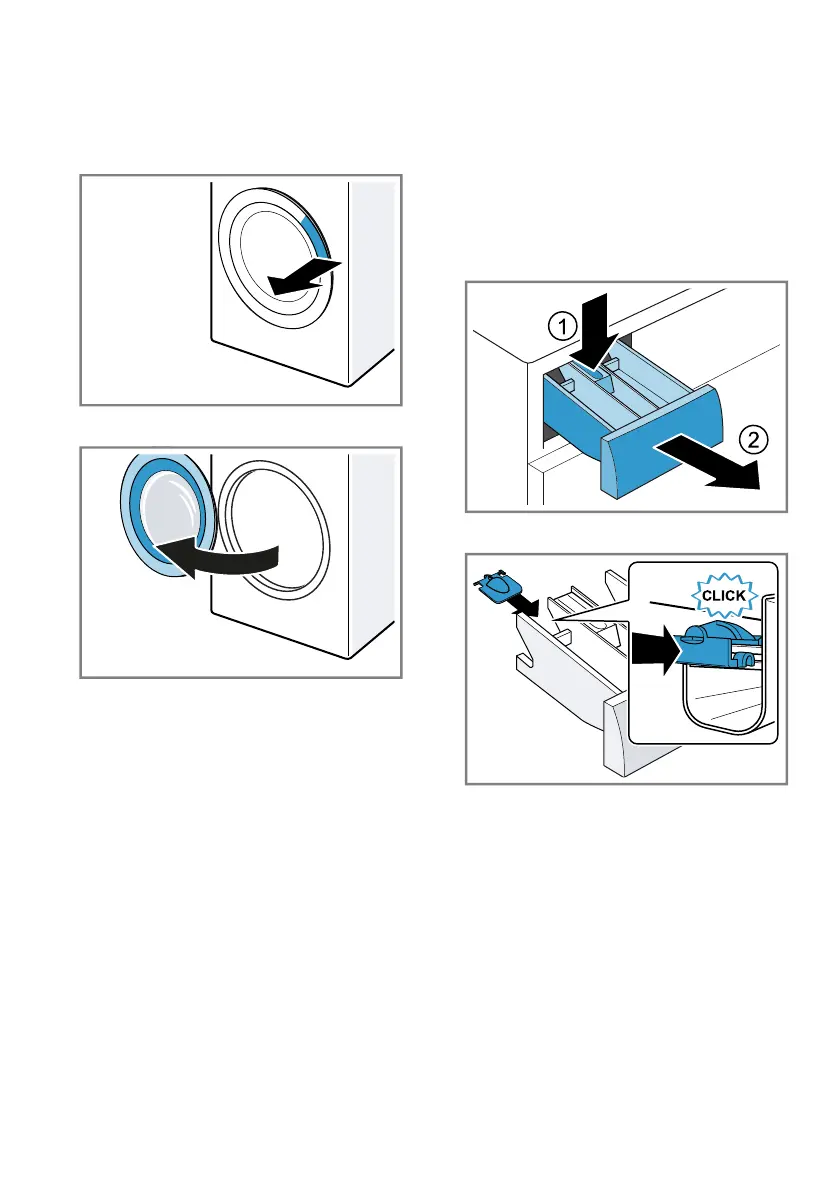 1

2

CLICK