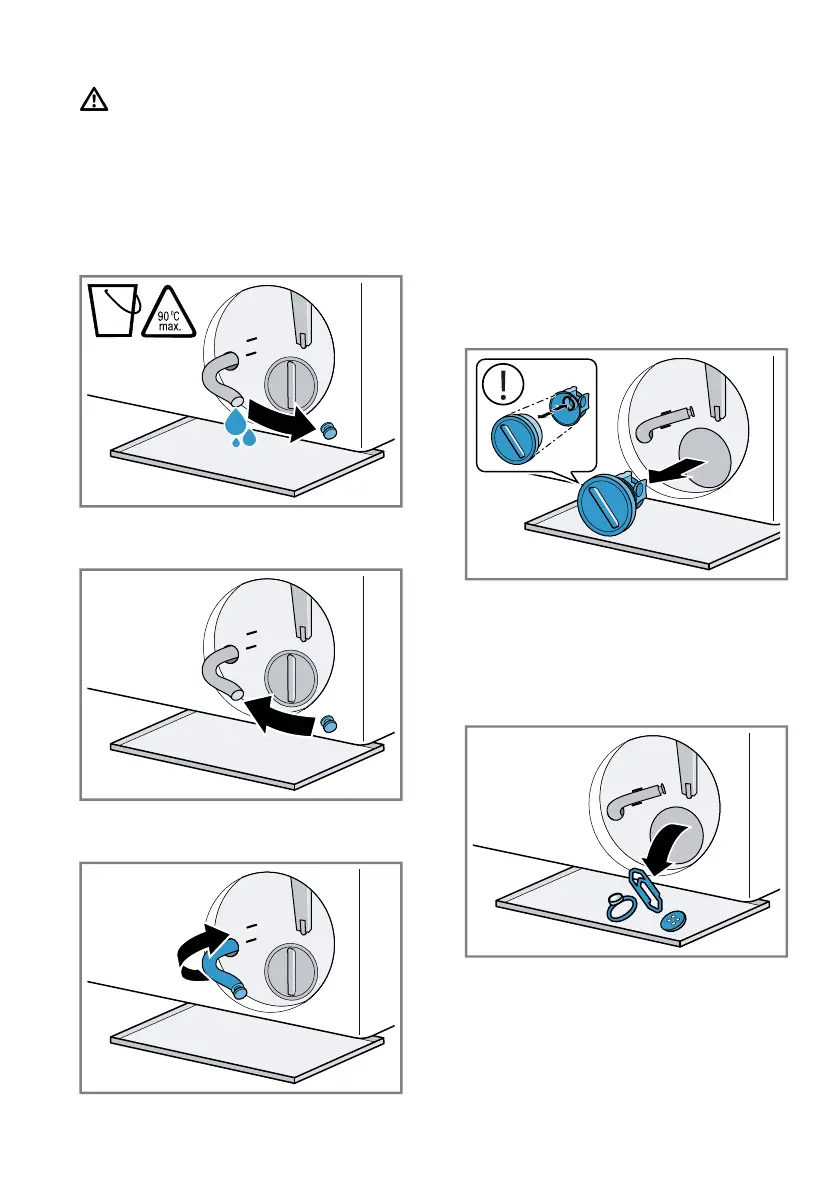 90 °C
max.