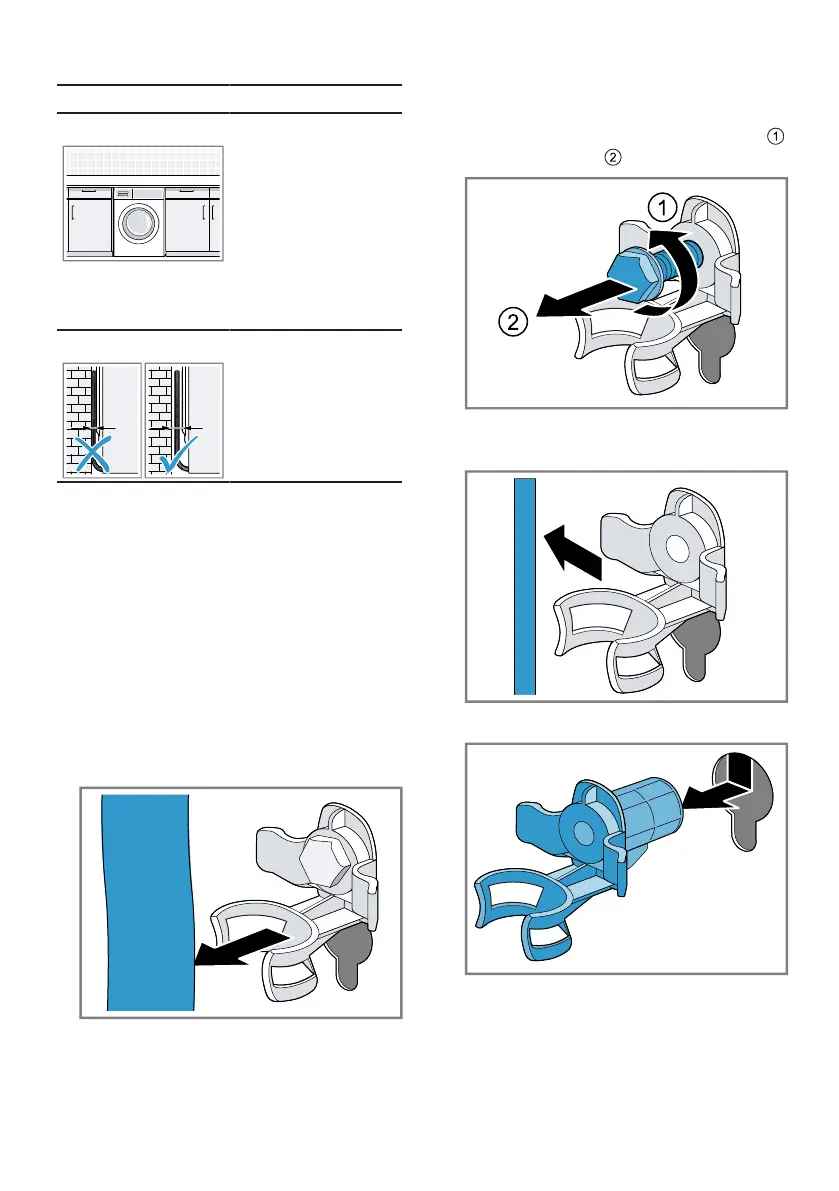 ①
②

①

②