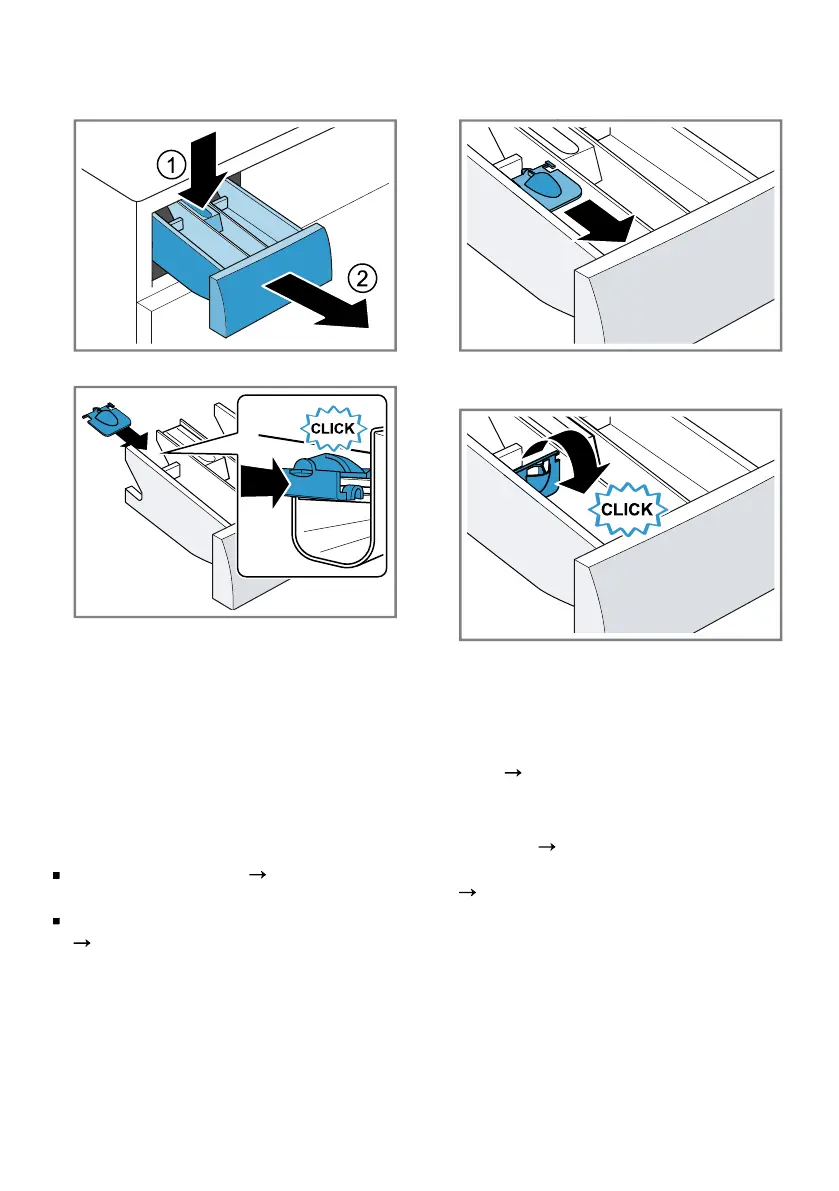 1
2

CLICK

CLICK

→

→

→

→

→