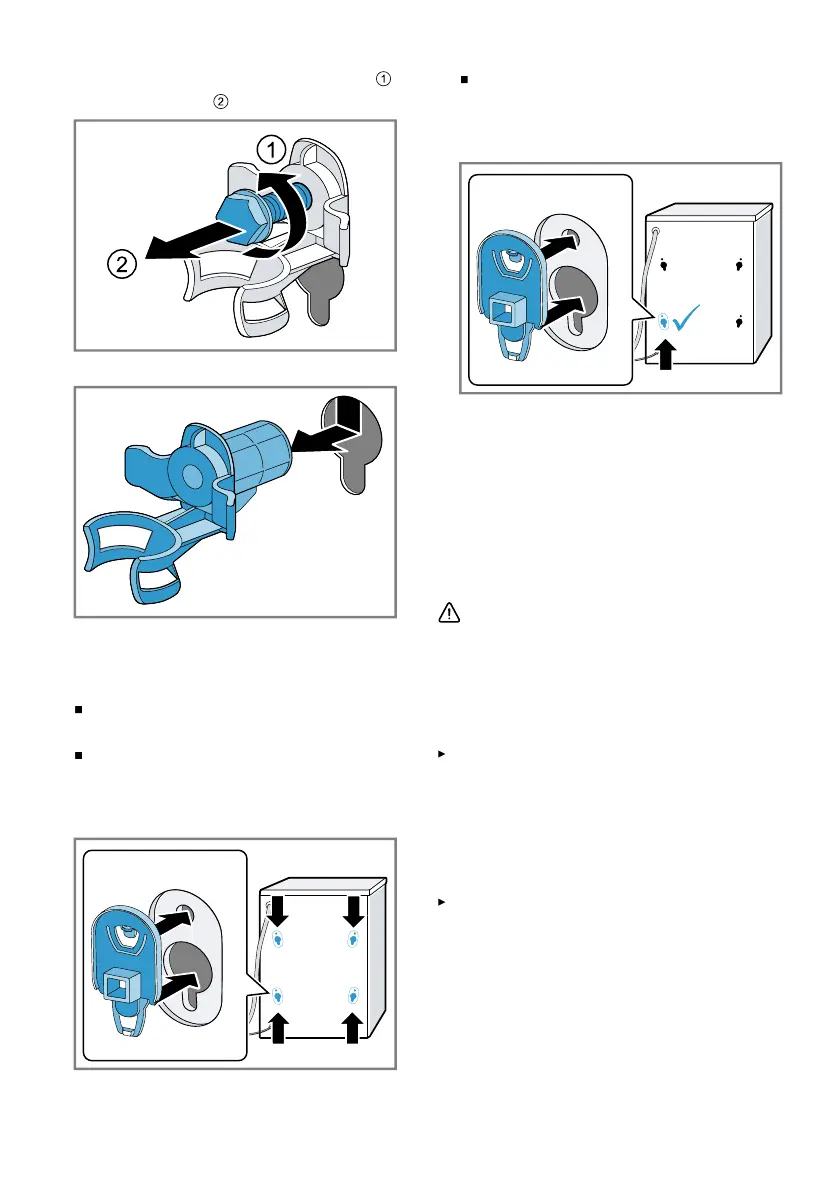 ①
②

1
2