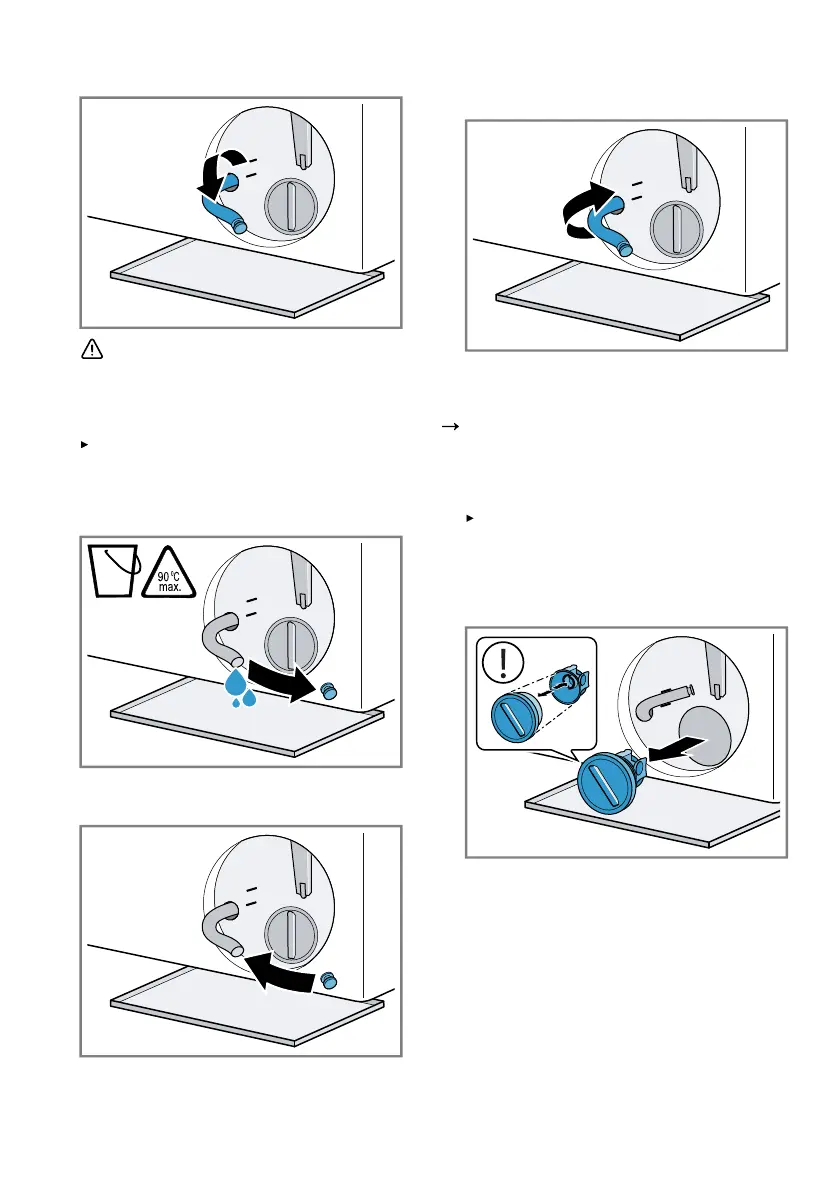 90 °C
max.