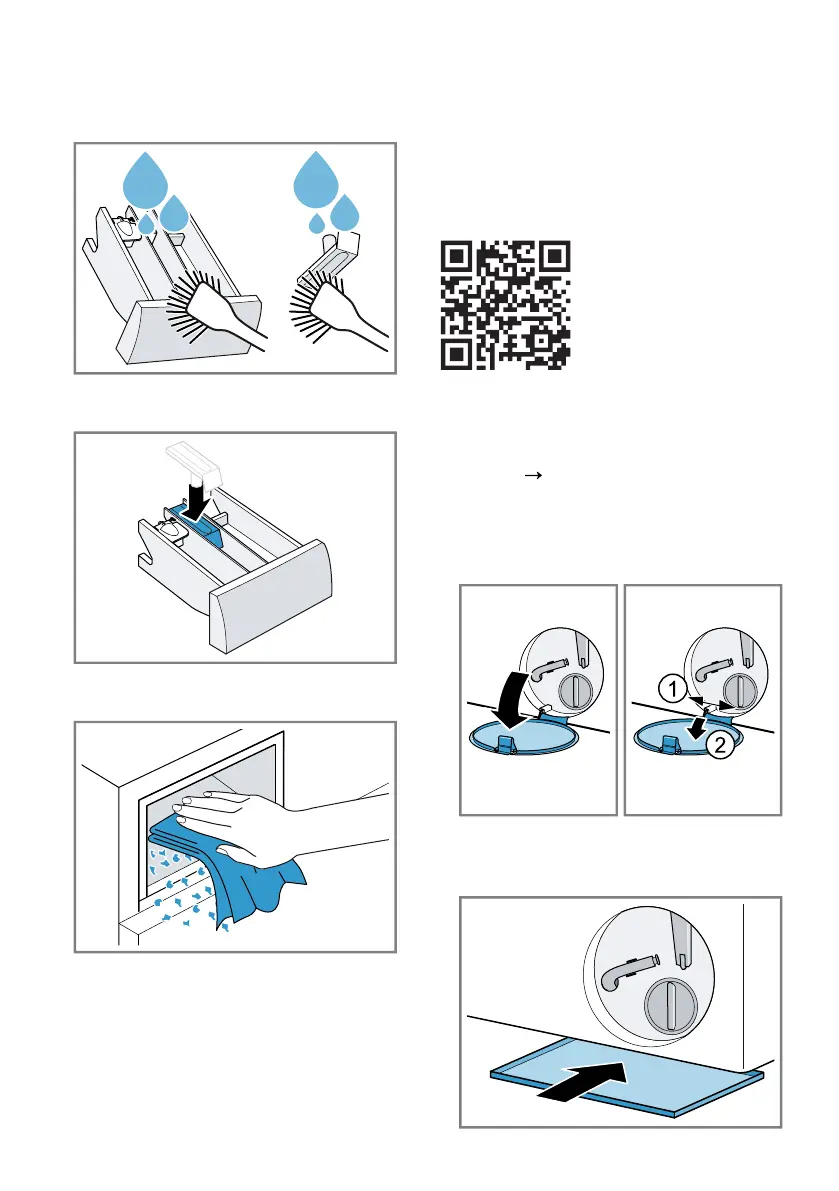 →

1

2