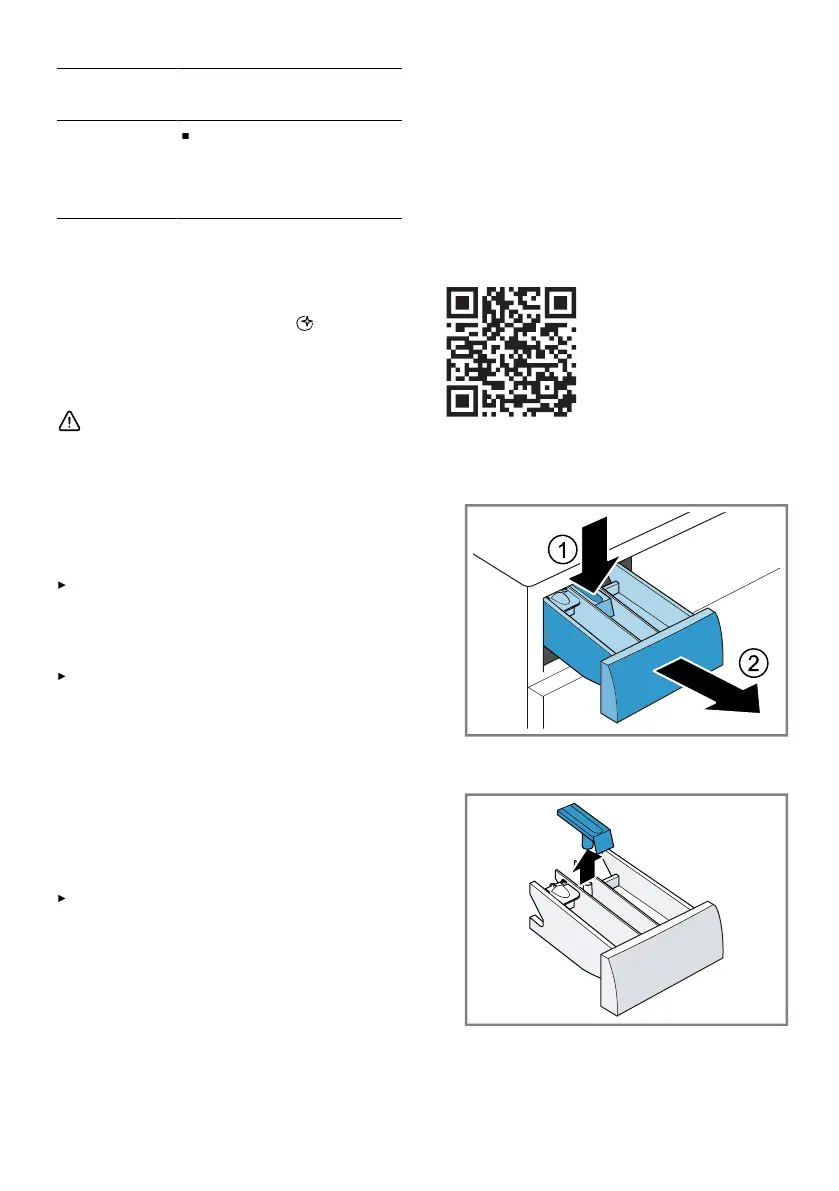 ①

②