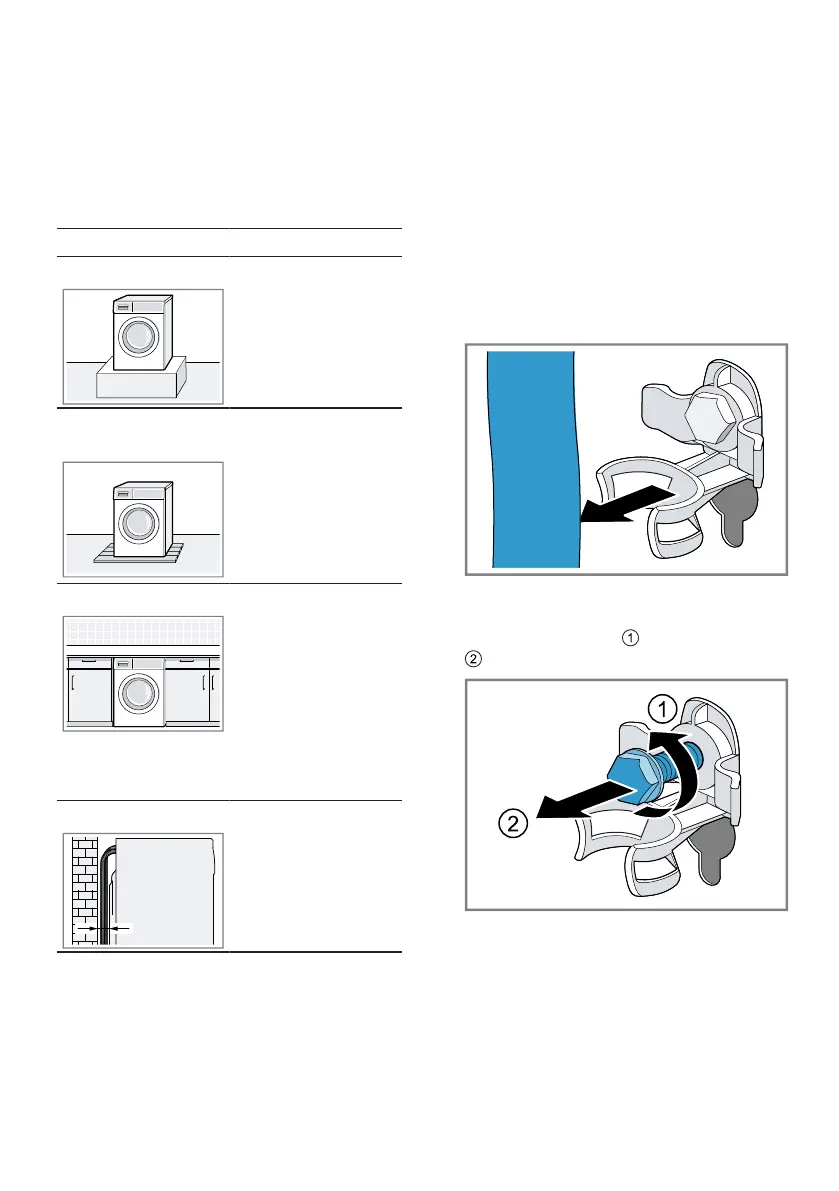 ①
②
①
②