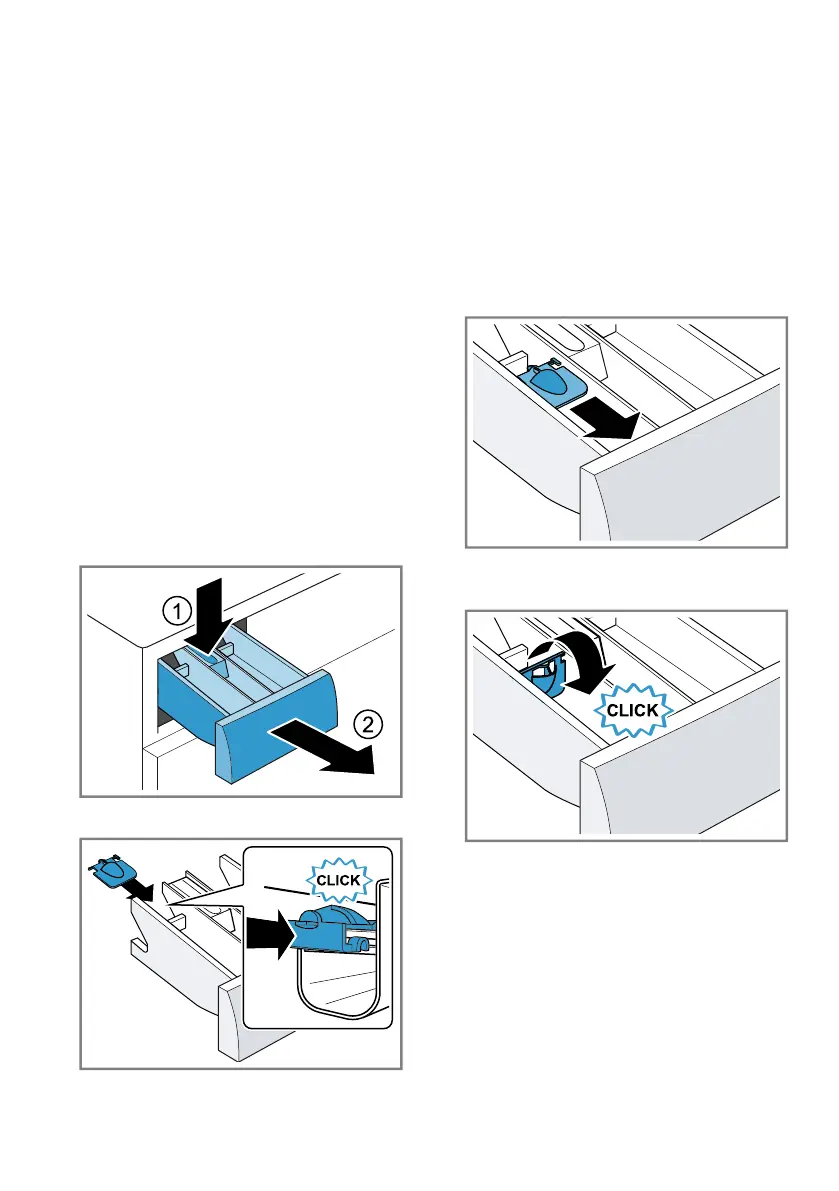 1

2

CLICK

CLICK