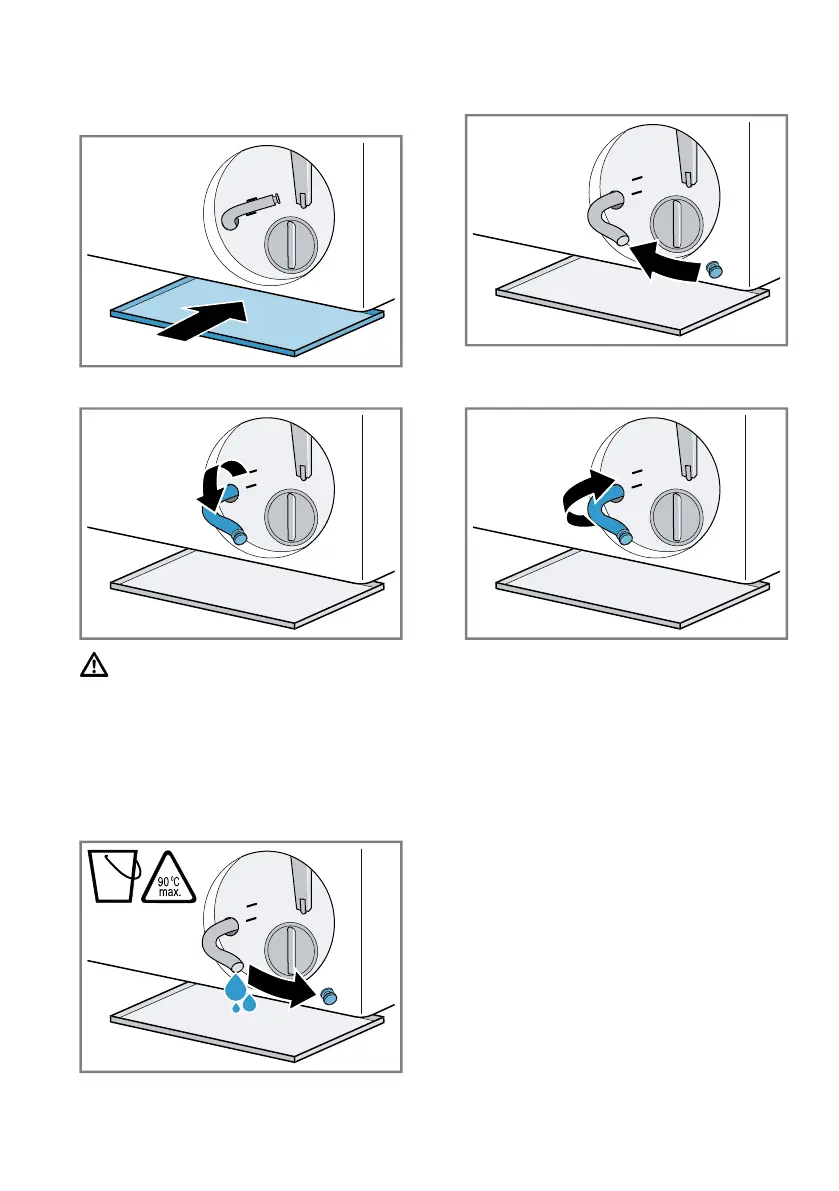 90 °C
max.