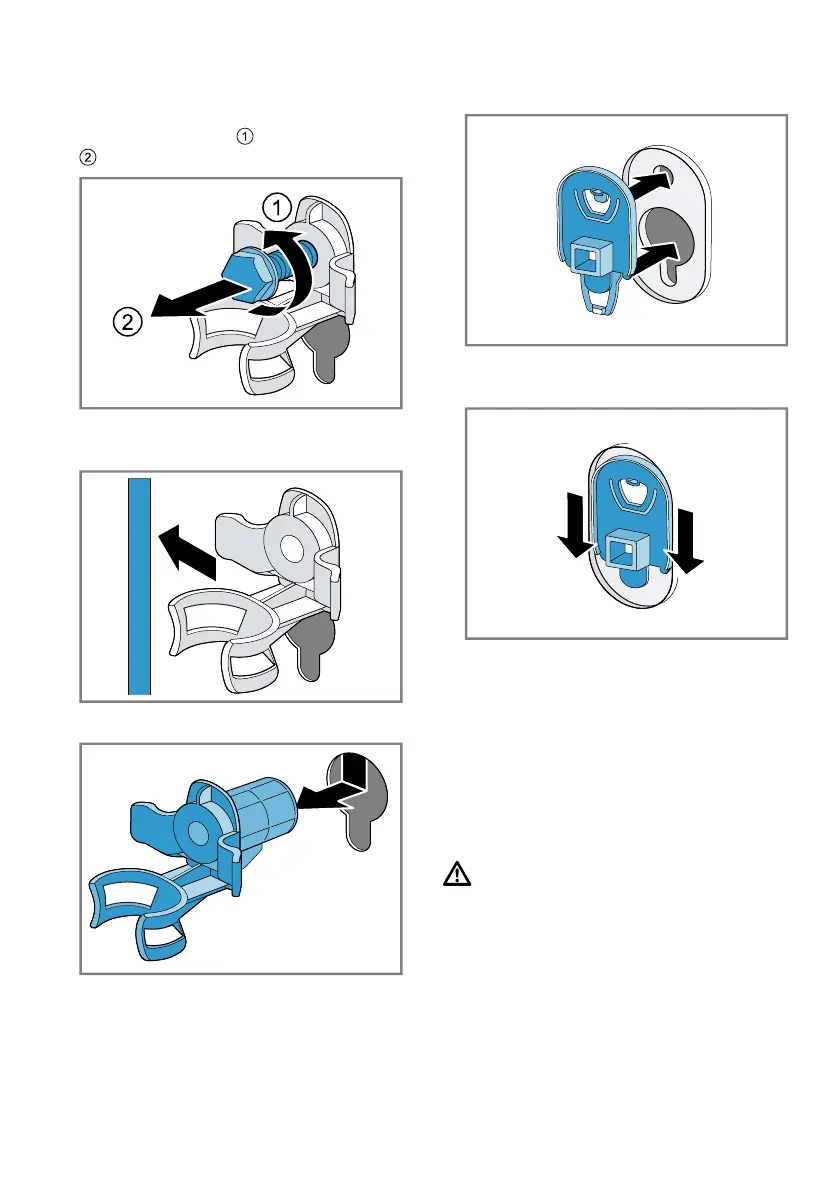 ①
②

①

②