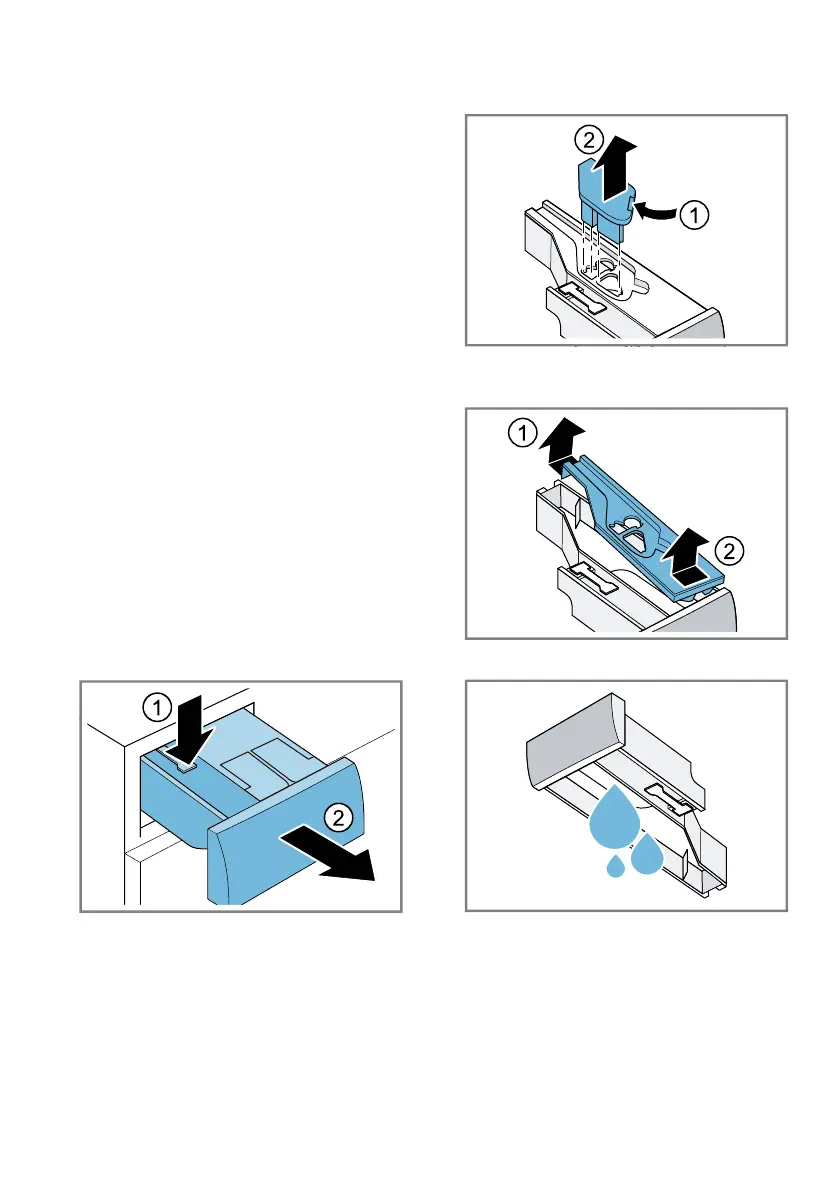 2
1

1
2

1
2