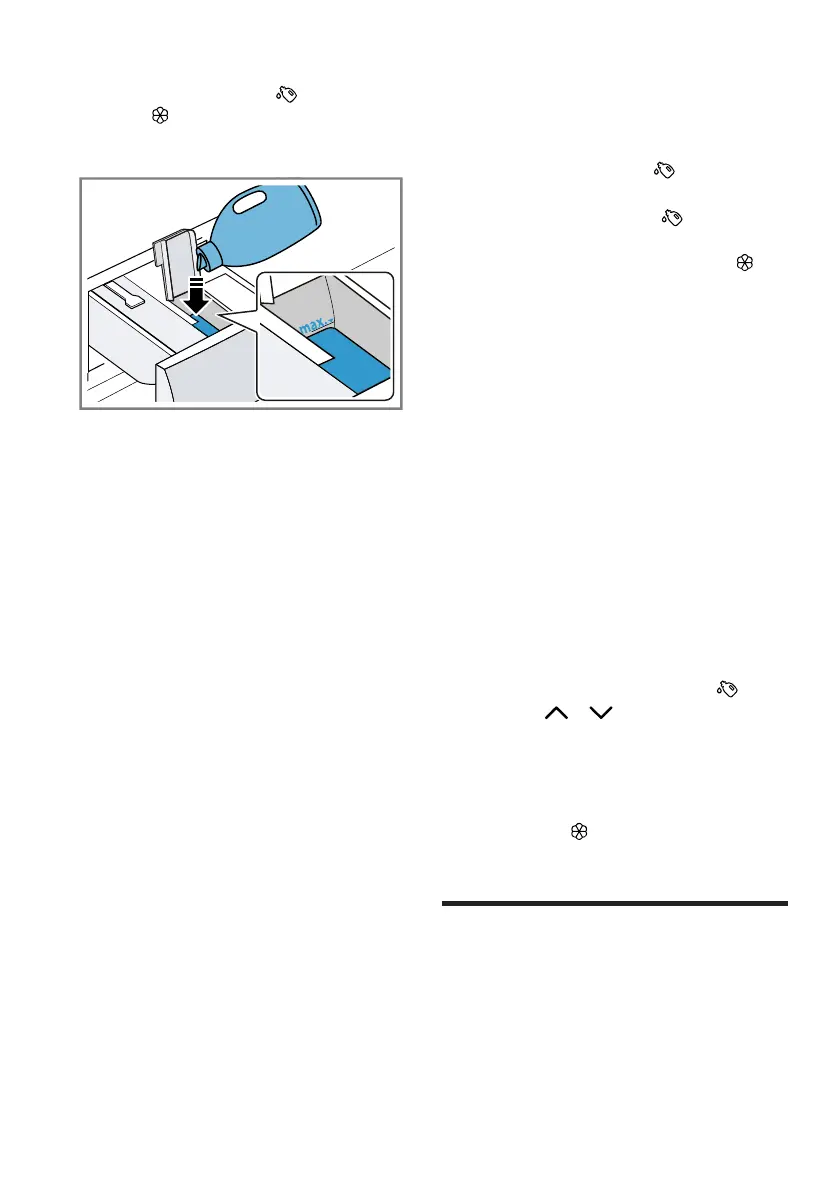 max.