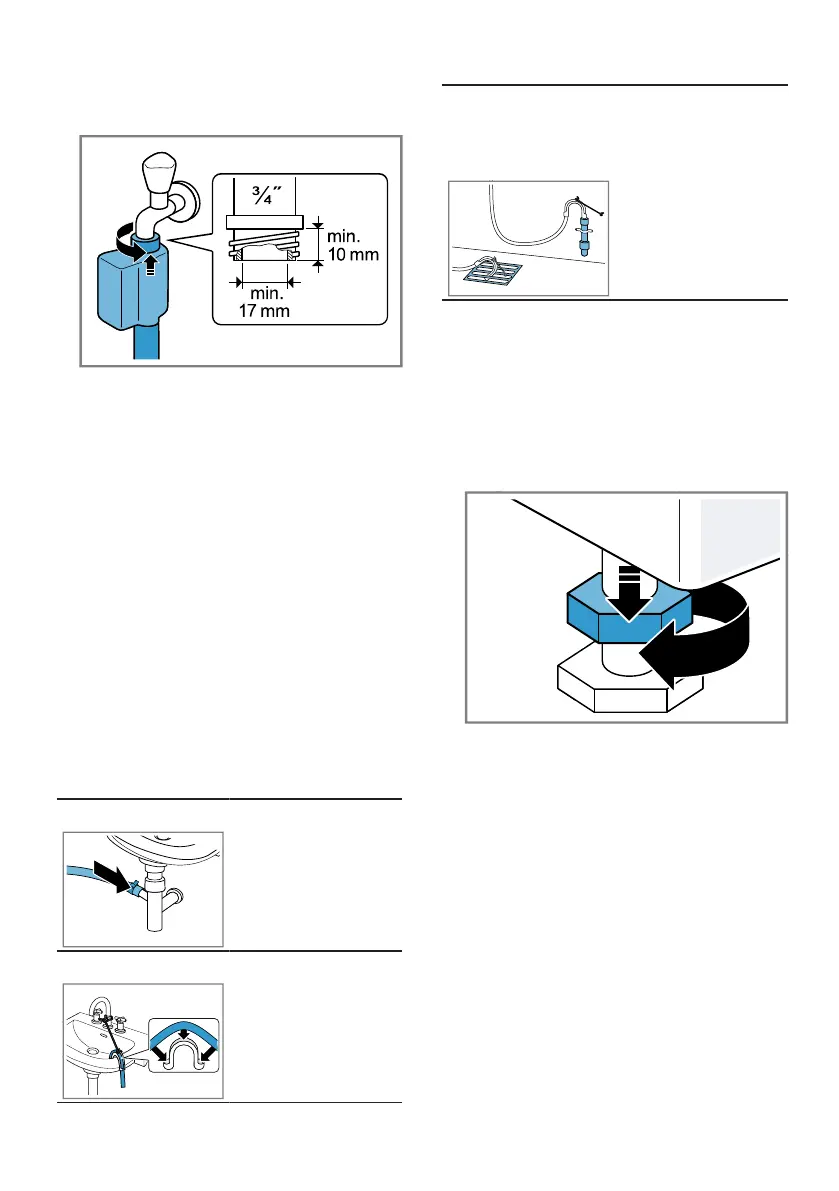 $\frac{3}{4}$"

min. 10 mm

min. 17 mm