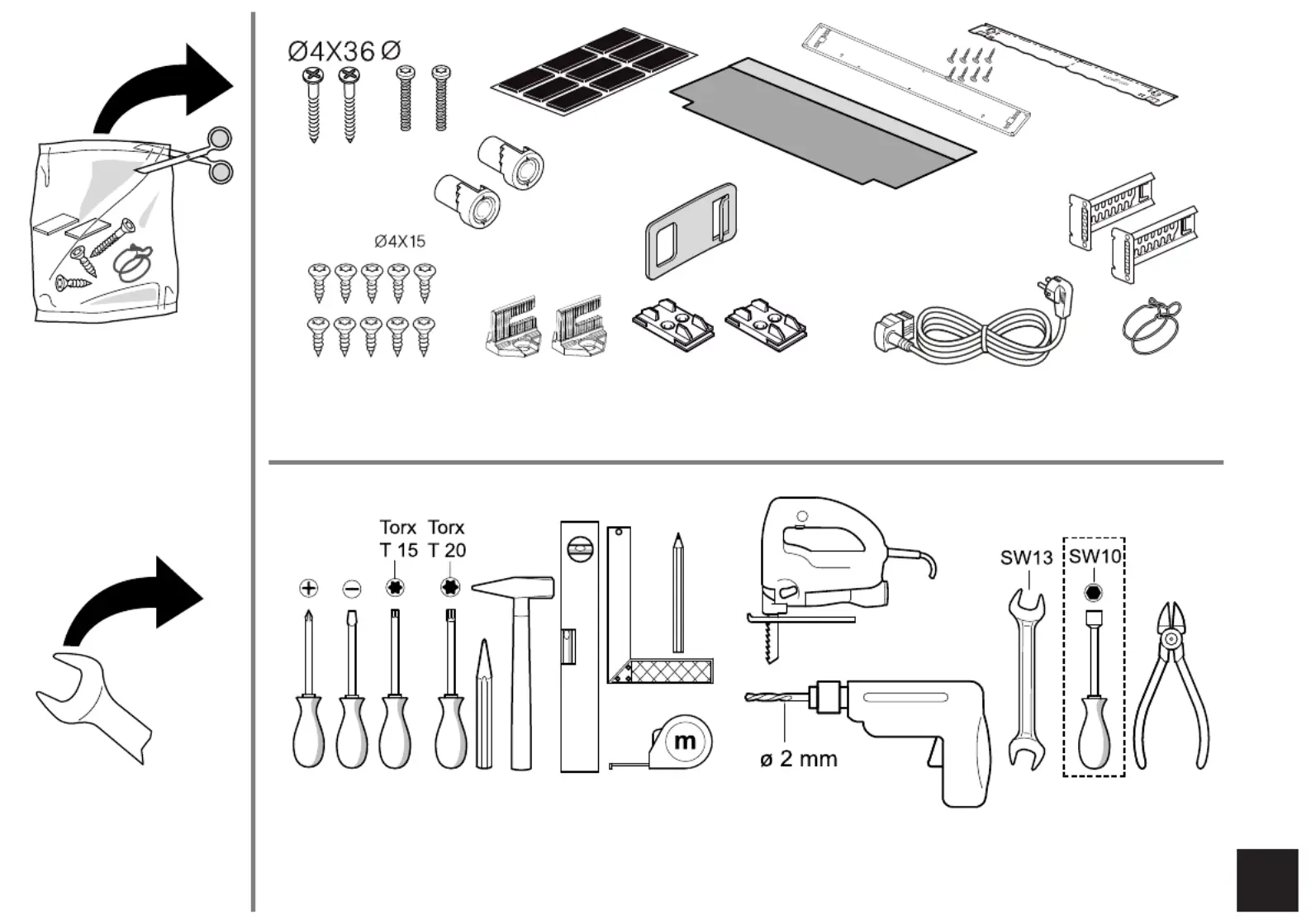 Ø4X36 Ø

Ø4X15

Torx T 15

Torx T 20

m

ø 2 mm

SW13

SW10