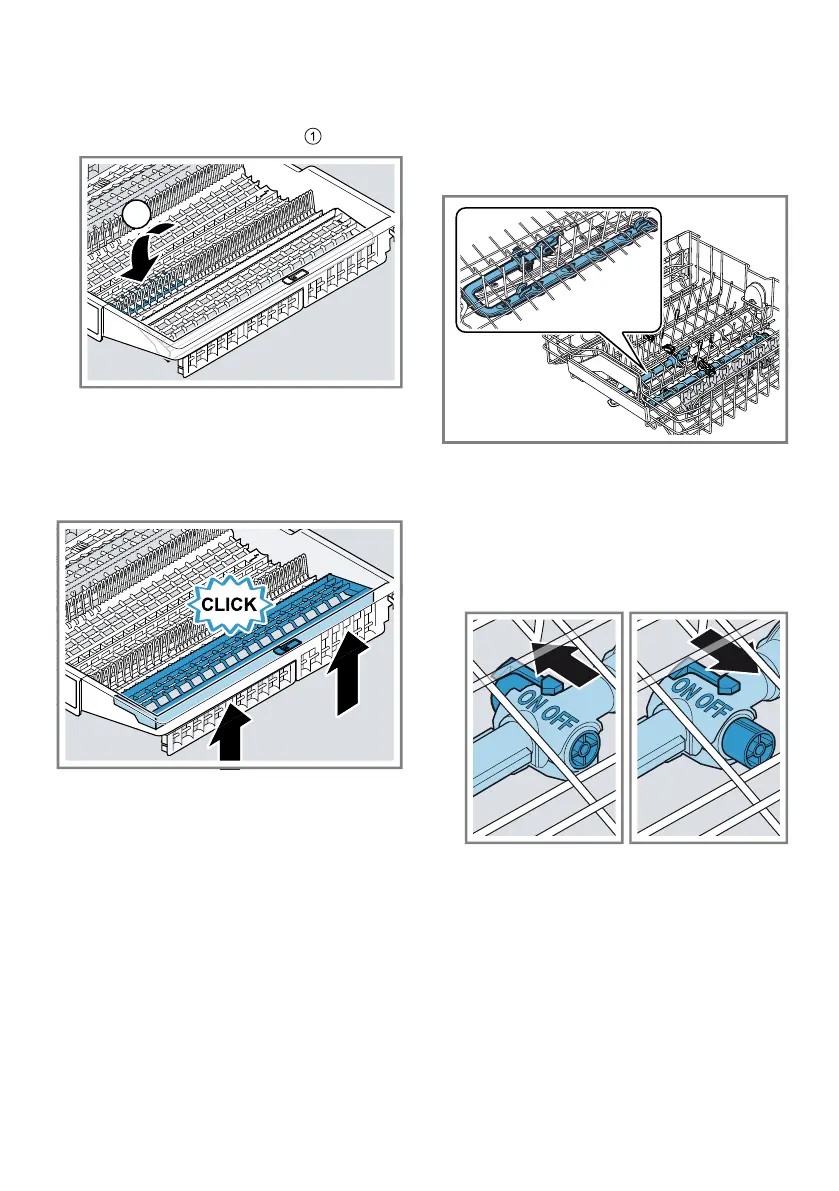 ①

CLICK

ON OFF

ON OFF