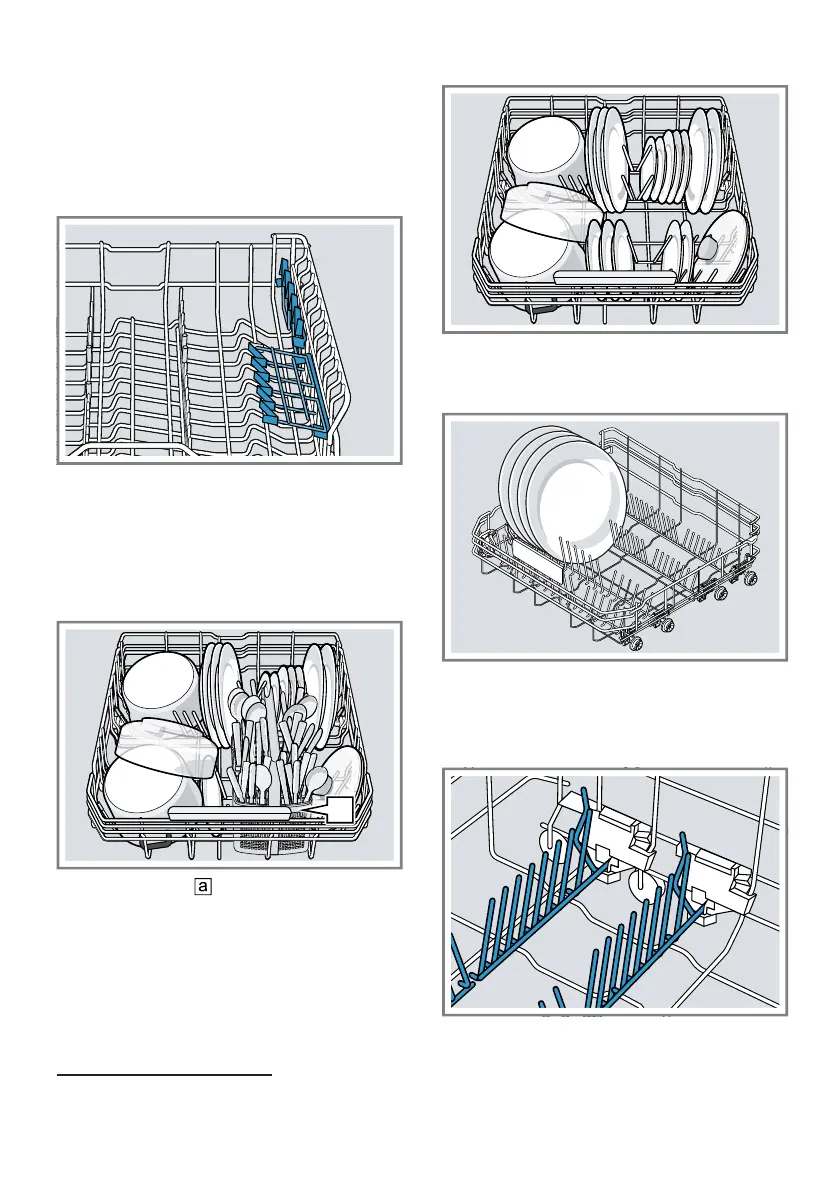 a