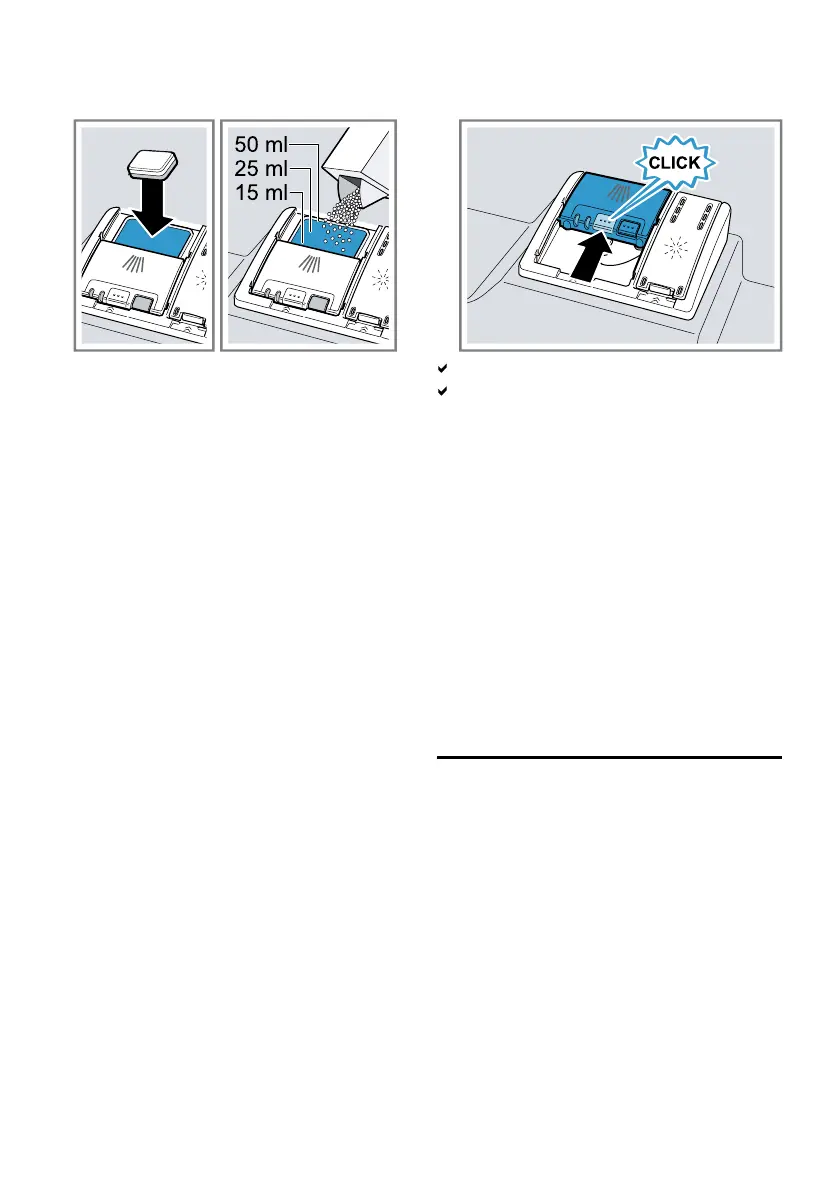 50 ml
25 ml
15 ml

CLICK