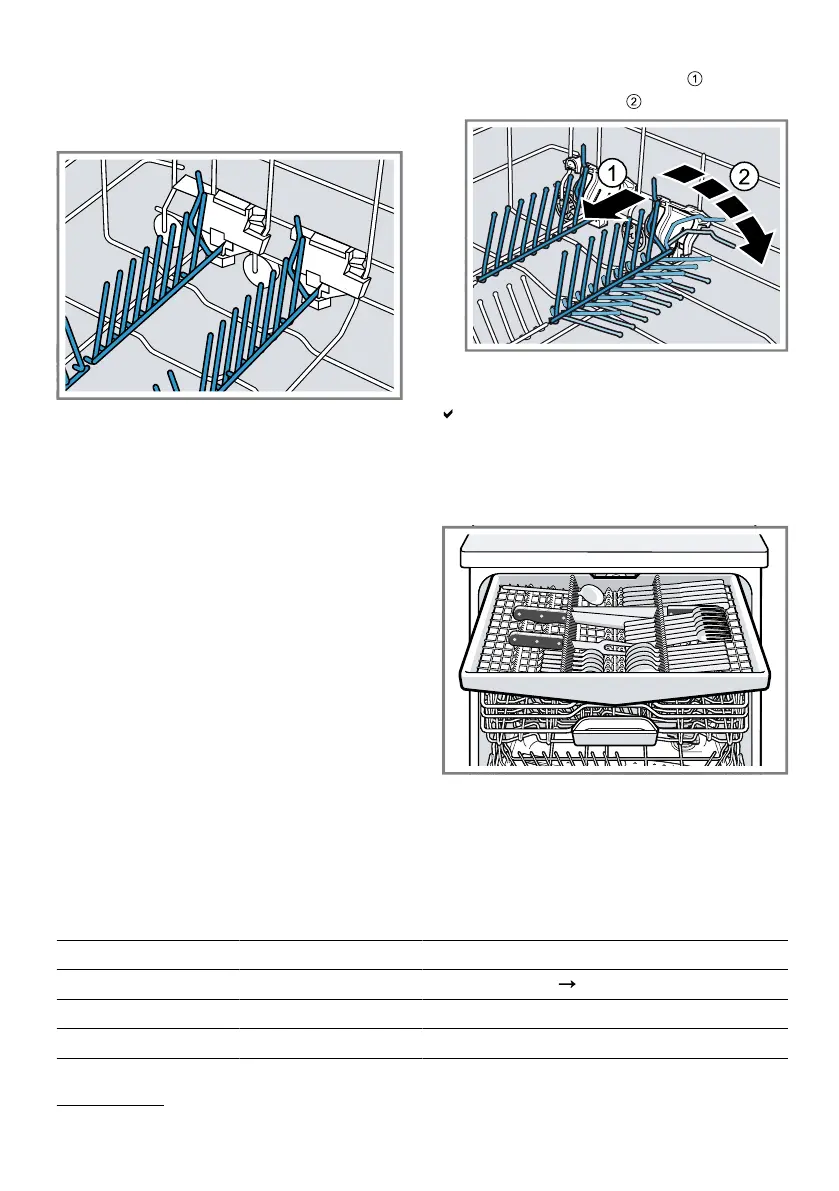 ①
②

1
2

✔

→